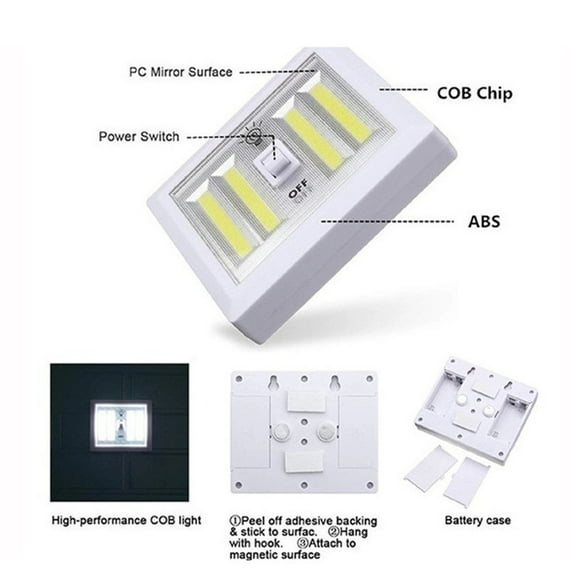 PC Mirror Surface

COB Chip

Power Switch

OFF

ABS

High-performance COB light

①Peel off adhesive backing & stick to surfac. ②Hang with hook. ③Attach to magnetic surface

Battery case