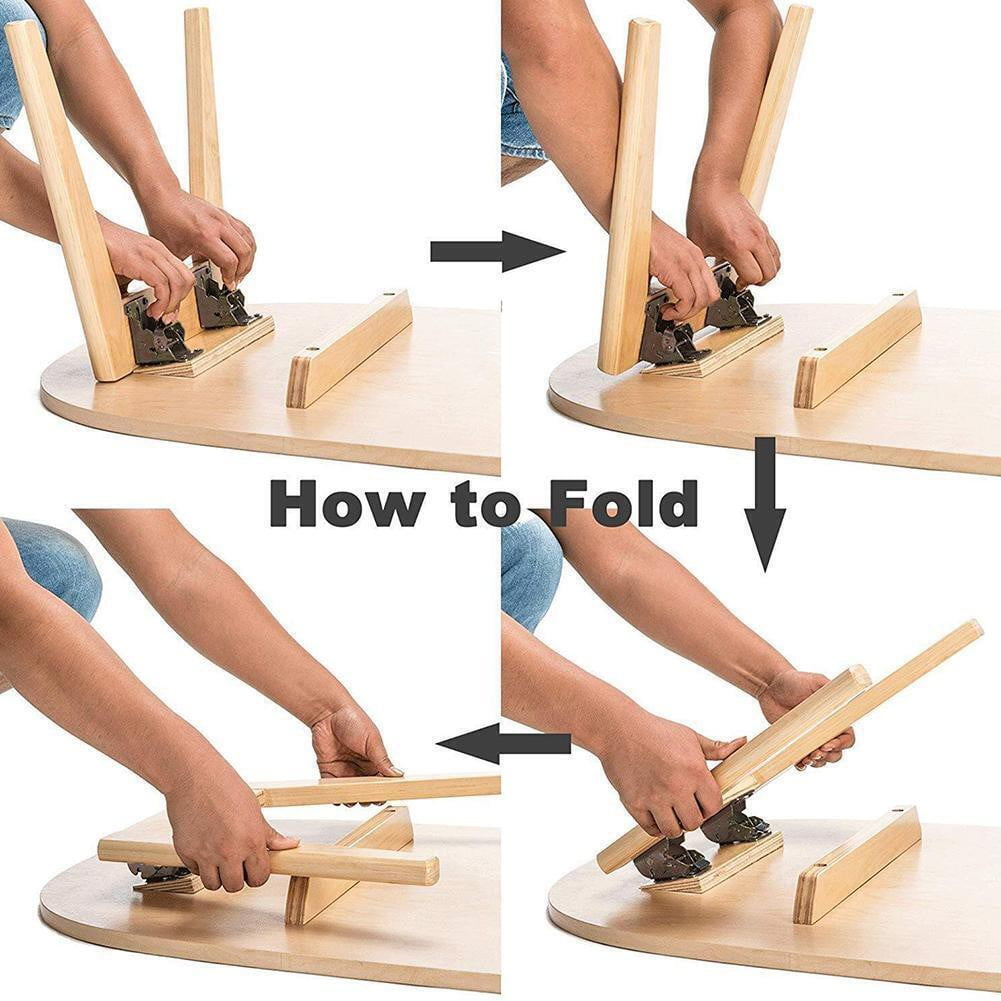 How to Fold