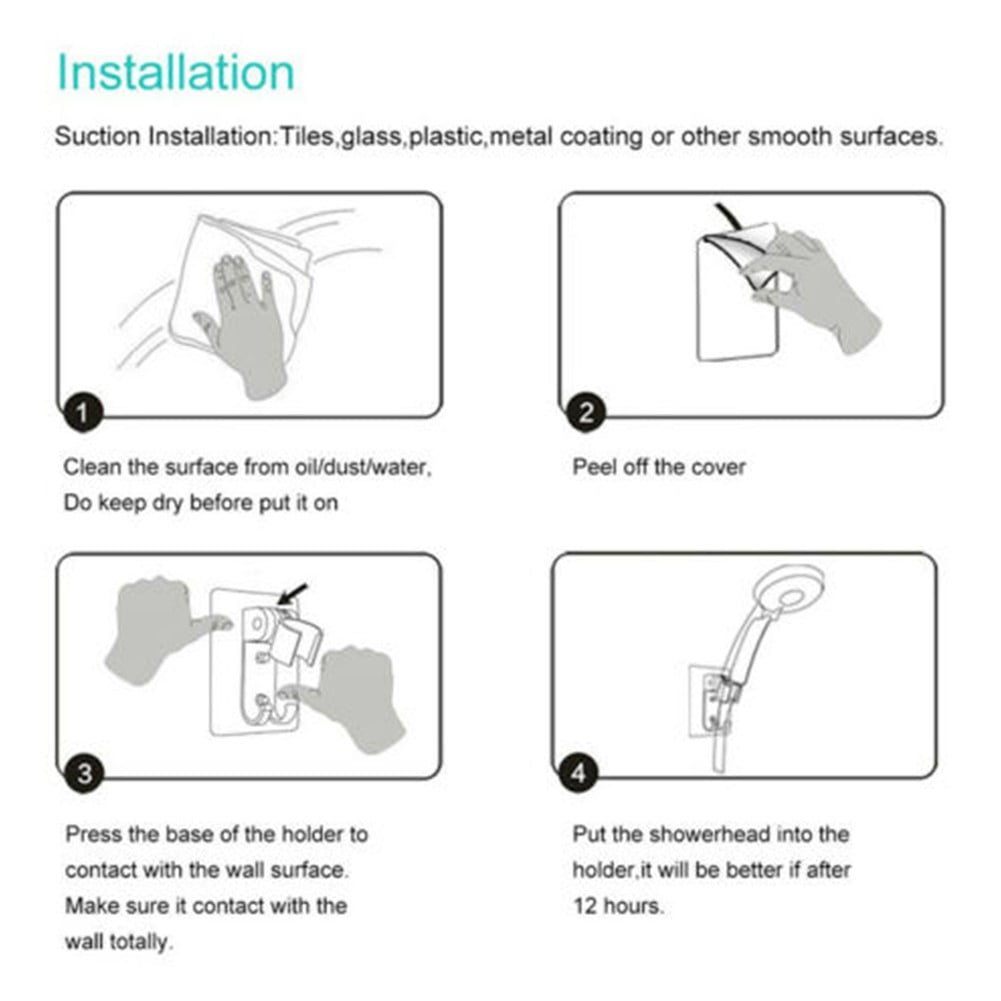 Installation

Suction Installation:Tiles,glass,plastic,metal coating or other smooth surfaces.

1

Clean the surface from oil/dust/water, Do keep dry before put it on

2

Peel off the cover

3

Press the base of the holder to contact with the wall surface. Make sure it contact with the wall totally.

4

Put the showerhead into the holder,it will be better if after 12 hours.