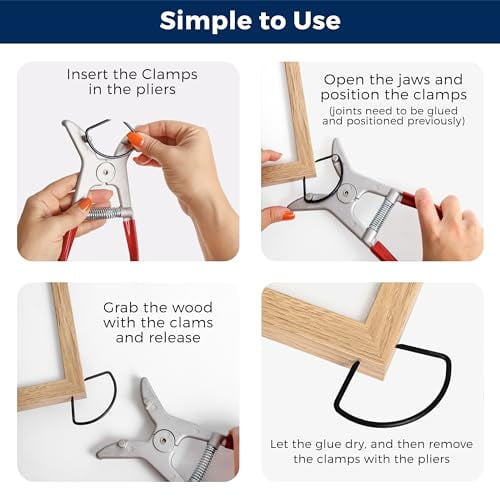 Simple to Use

Insert the Clamps in the pliers

Open the jaws and position the clamps
(joints need to be glued and positioned previously)

Grab the wood with the clams and release

Let the glue dry, and then remove the clamps with the pliers