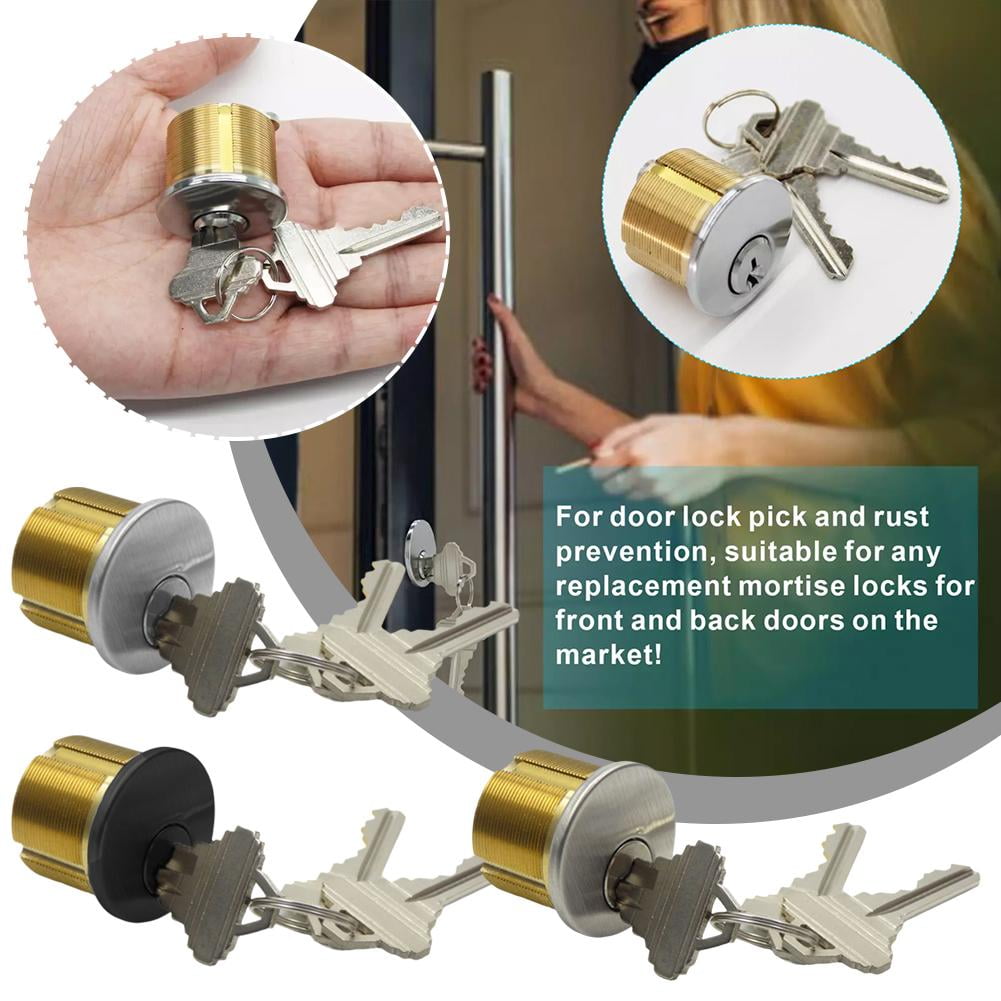 For door lock pick and rust prevention, suitable for any replacement mortise locks for front and back doors on the market!