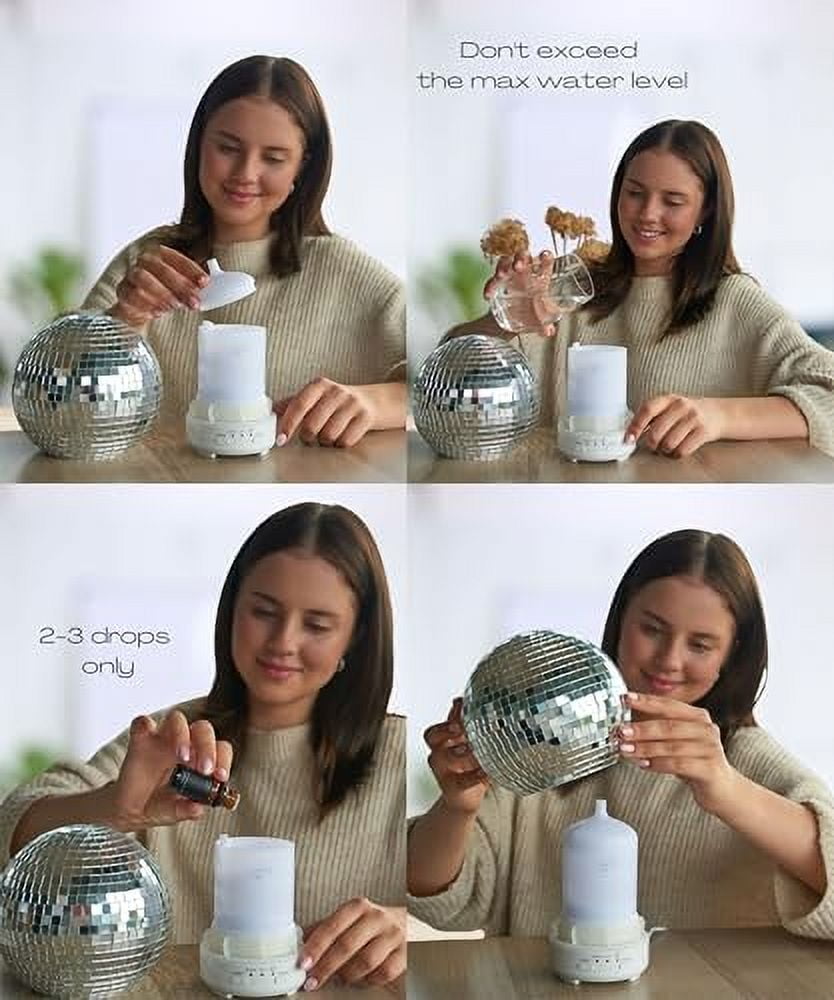 Don't exceed the max water level

2-3 drops only