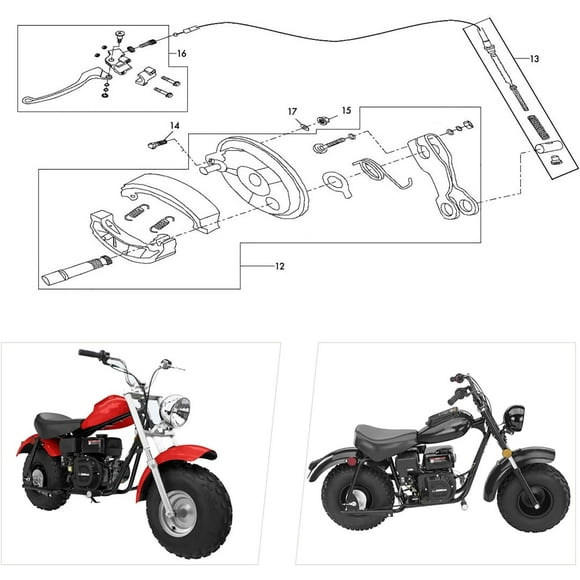 16
13
17
15
14
12