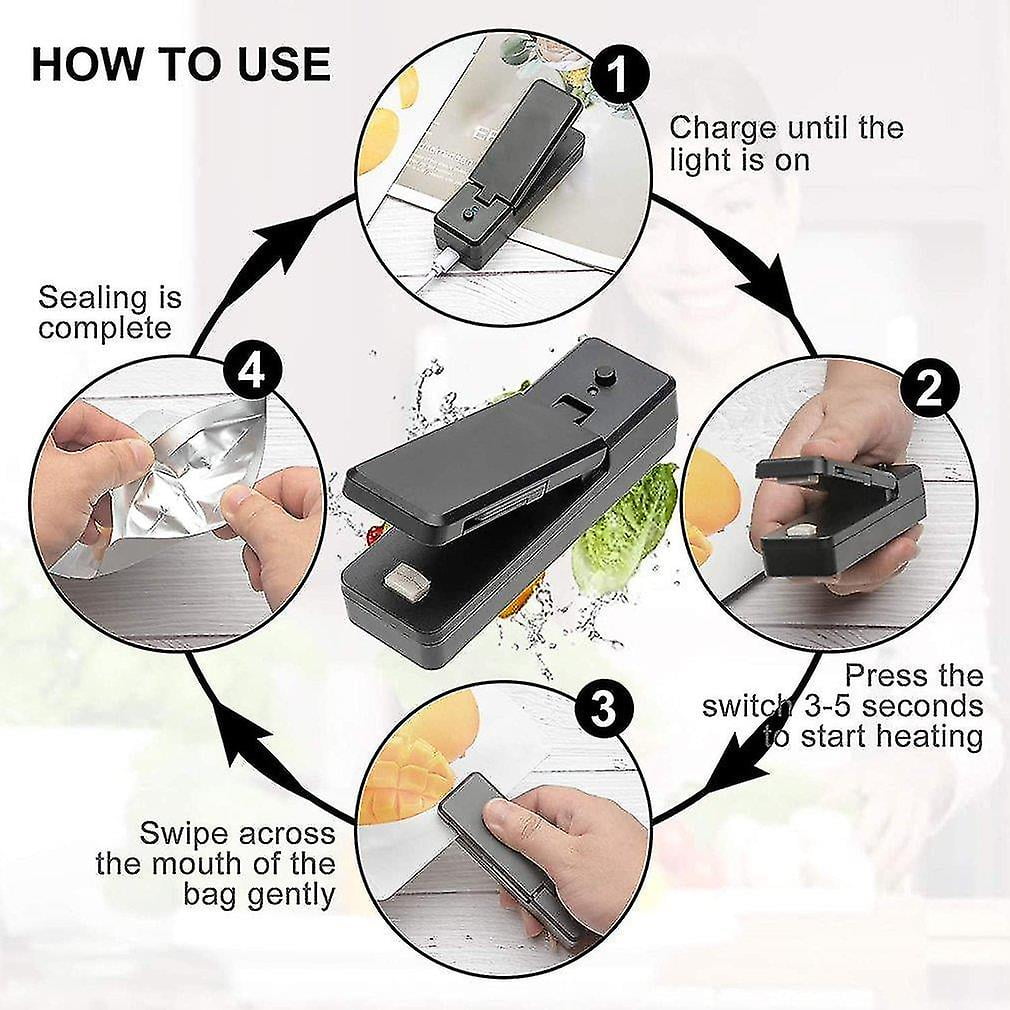 HOW TO USE

1

Charge until the light is on

2

Press the switch 3-5 seconds to start heating

3

Swipe across the mouth of the bag gently

4

Sealing is complete