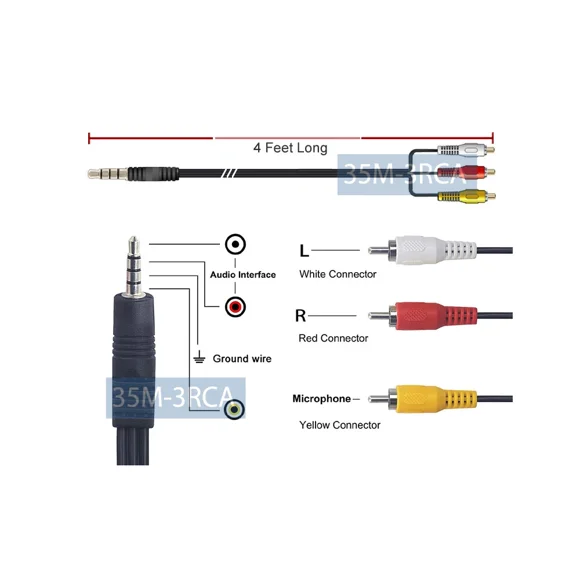 4 Feet Long

35M-3RCA

Audio Interface

Ground wire

35M-3RCA

L

White Connector

R

Red Connector

Microphone

Yellow Connector