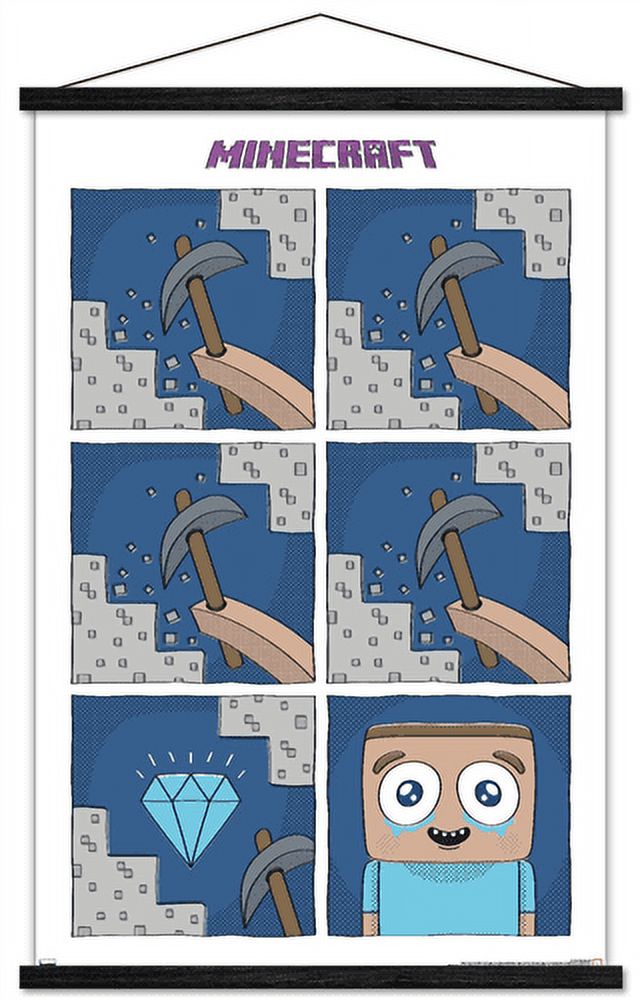 MINECRAFT