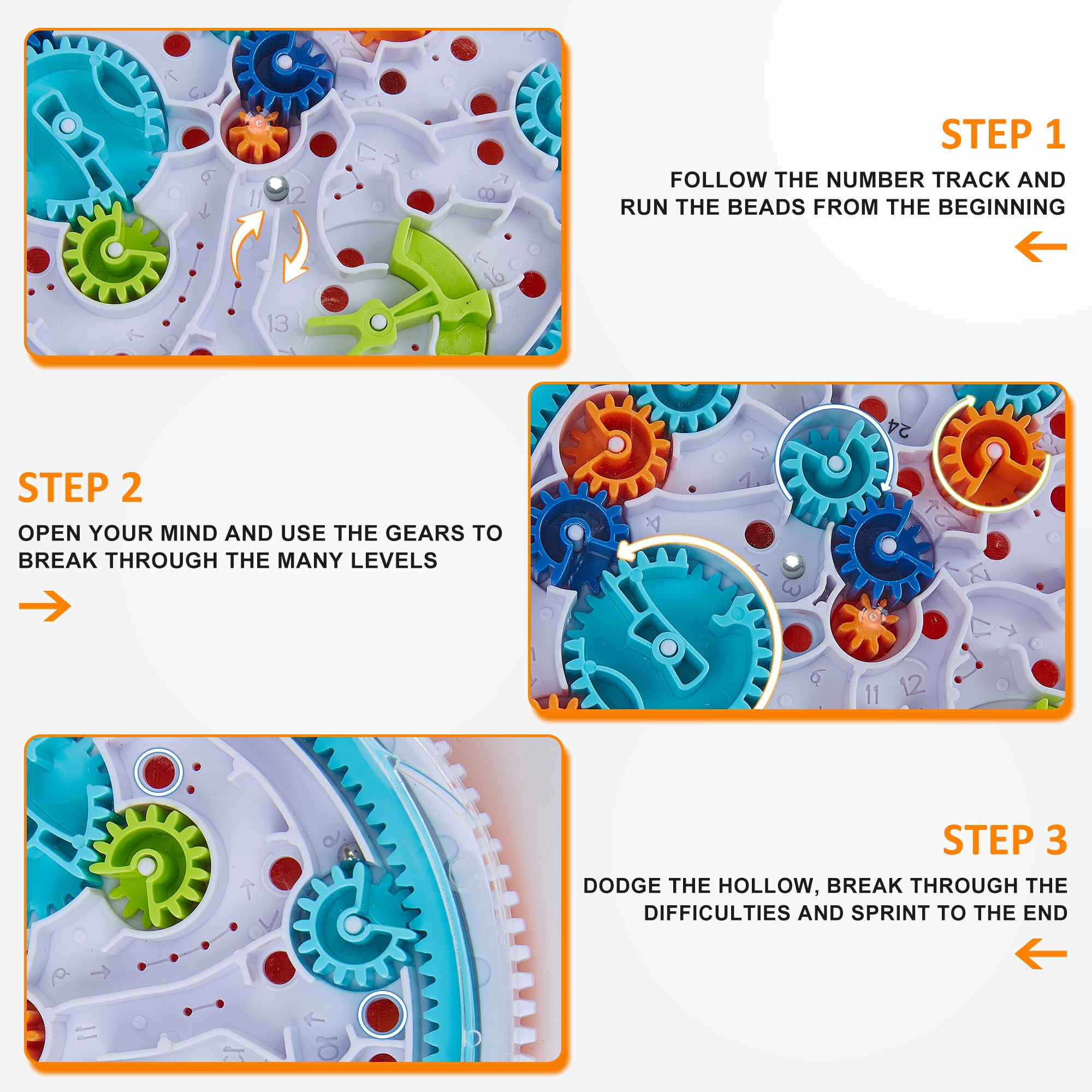 STEP 1

FOLLOW THE NUMBER TRACK AND RUN THE BEADS FROM THE BEGINNING

STEP 2

OPEN YOUR MIND AND USE THE GEARS TO BREAK THROUGH THE MANY LEVELS

STEP 3

DODGE THE HOLLOW, BREAK THROUGH THE DIFFICULTIES AND SPRINT TO THE END