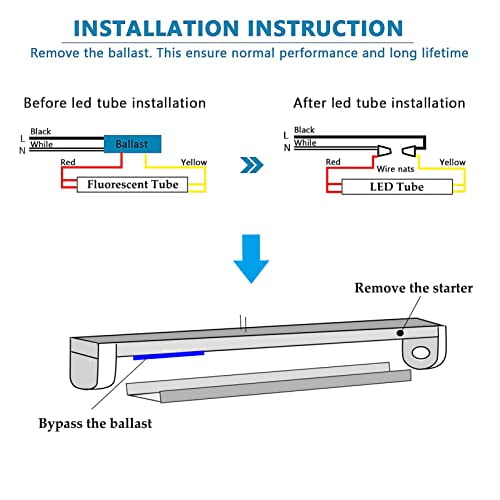 INSTALLATION INSTRUCTION

Remove the ballast. This ensure normal performance and long lifetime

Before led tube installation

L
N
Black
While
Ballast
Red
Yellow
Fluorescent Tube

After led tube installation

L
N
Black
While
Red
Wire nats
Yellow
LED Tube

Remove the starter

Bypass the ballast