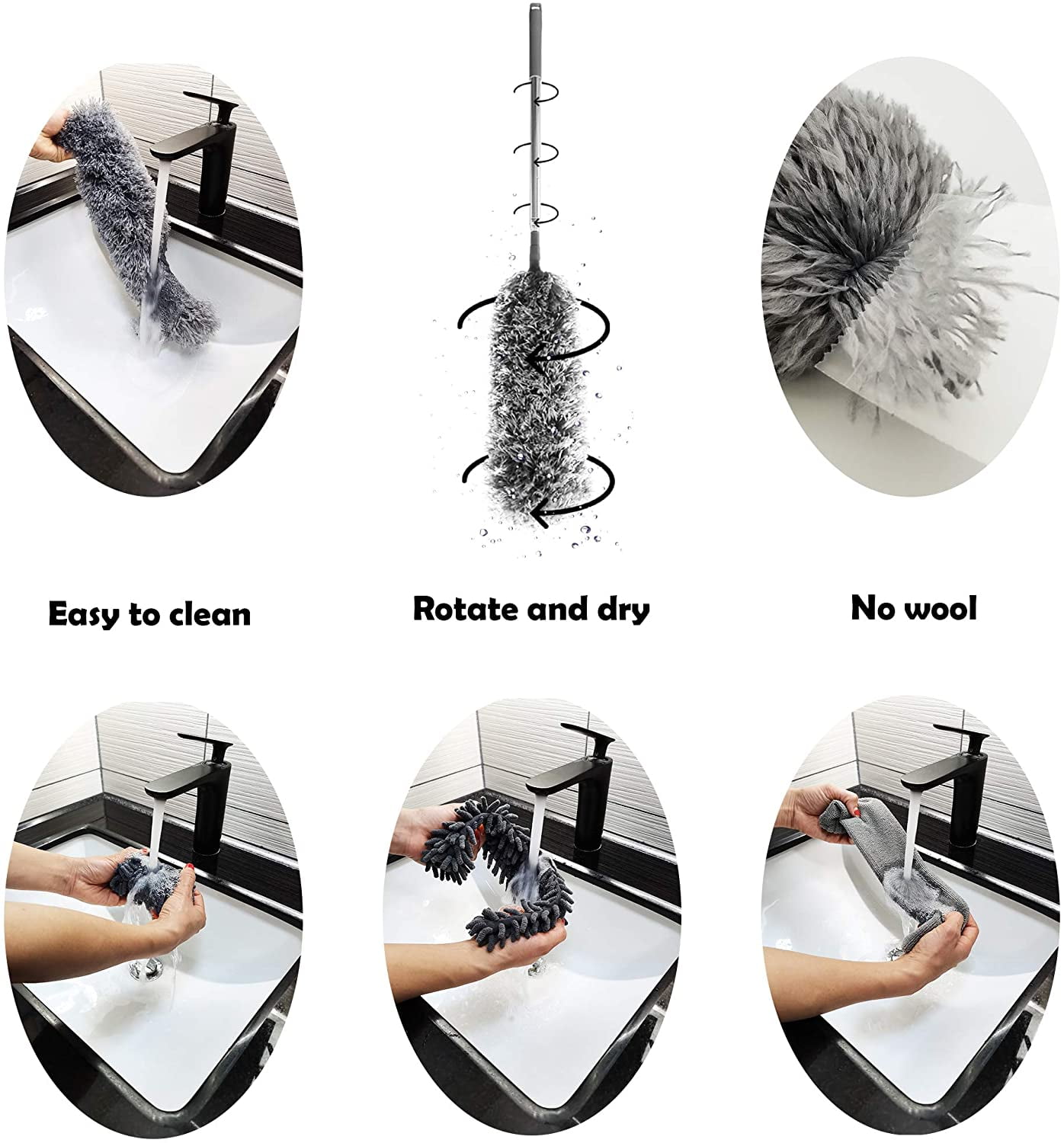 Easy to clean

Rotate and dry

No wool