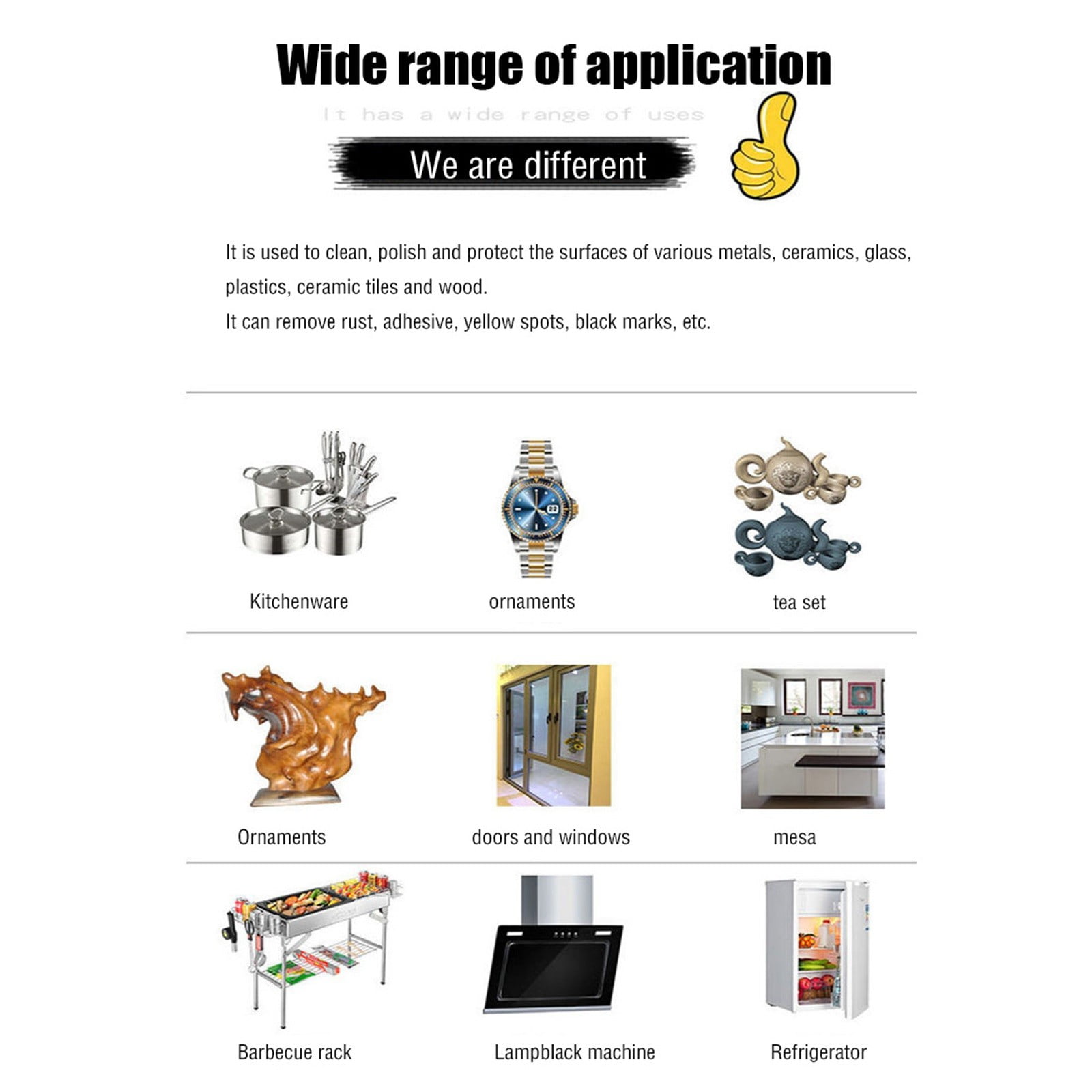 Wide range of application

It has a wide range of uses

We are different

It is used to clean, polish and protect the surfaces of various metals, ceramics, glass, plastics, ceramic tiles and wood.
It can remove rust, adhesive, yellow spots, black marks, etc.

Kitchenware

ornaments

tea set

Ornaments

doors and windows

mesa

Barbecue rack

Lampblack machine

Refrigerator