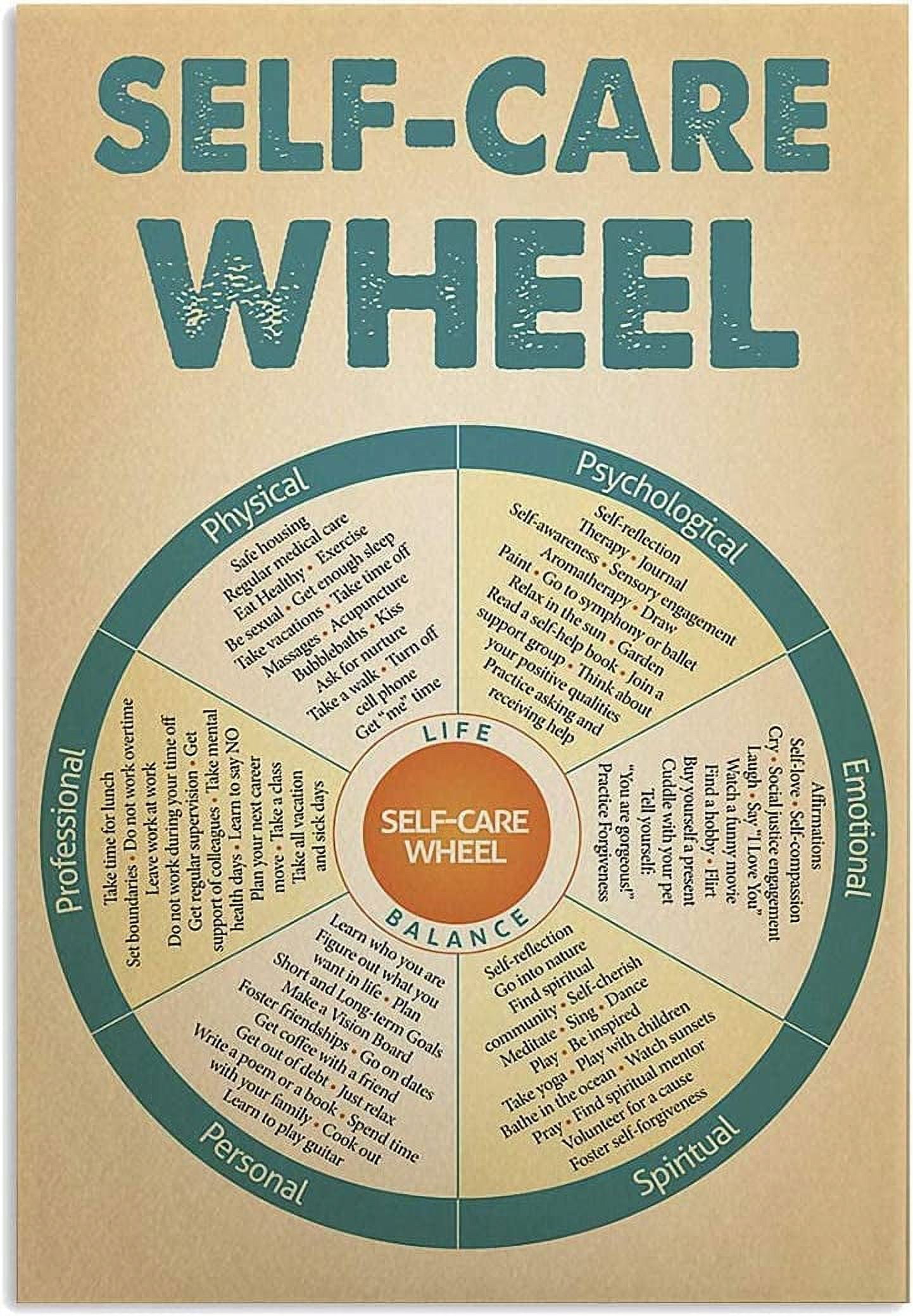 SELF-CARE WHEEL

Physical

Safe housing
Regular medical care
Eat Healthy • Exercise
Be sexual • Get enough sleep
Take vacations • Take time off
Massages • Acupuncture
Bubblebaths • Kiss
Ask for nurture
Take a walk • Turn off
cell phone
Get "me" time

Psychological

Self-reflection
Therapy • Journal
Self-awareness • Sensory engagement
Aromatherapy • Draw
Paint • Go to symphony or ballet
Relax in the sun • Garden
Read a self-help book • Join a
support group • Think about
your positive qualities
Practice asking and
receiving help

Emotional

Affirmations
Self-love • Self-compassion
Cry • Social justice engagement
Laugh • Say "I Love You"
Watch a funny movie
Find a hobby • Flirt
Buy yourself a present
Cuddle with your pet
Tell yourself:
"You are gorgeous!"
Practice Forgiveness

Spiritual

Self-reflection
Go into nature
Find spiritual
community • Self-cherish
Meditate • Sing • Dance
Play • Be inspired
Take yoga • Play with children
Bathe in the ocean • Watch sunsets
Pray • Find spiritual mentor
Volunteer for a cause
Foster self-forgiveness

Personal

Learn who you are
Figure out what you
want in life • Plan
Short and Long-term Goals
Make a Vision Board
Foster friendships • Go on dates
Get coffee with a friend
Get out of debt • Just relax
Write a poem or a book • Spend time
with your family • Cook out
Learn to play guitar

Professional

Take time for lunch
Set boundaries • Do not work overtime
Leave work at work
Do not work during your time off
Get regular supervision • Get
support of colleagues • Take mental
health days • Learn to say NO
Plan your next career
move • Take a class
Take all vacation
and sick days

LIFE
SELF-CARE WHEEL
BALANCE