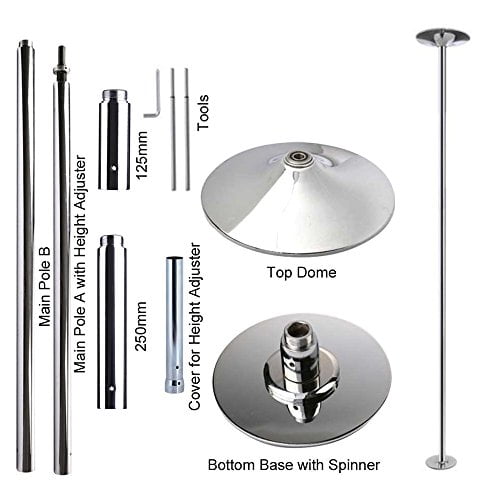 Main Pole B

Main Pole A with Height Adjuster

125mm

250mm

Tools

Cover for Height Adjuster

Top Dome

Bottom Base with Spinner