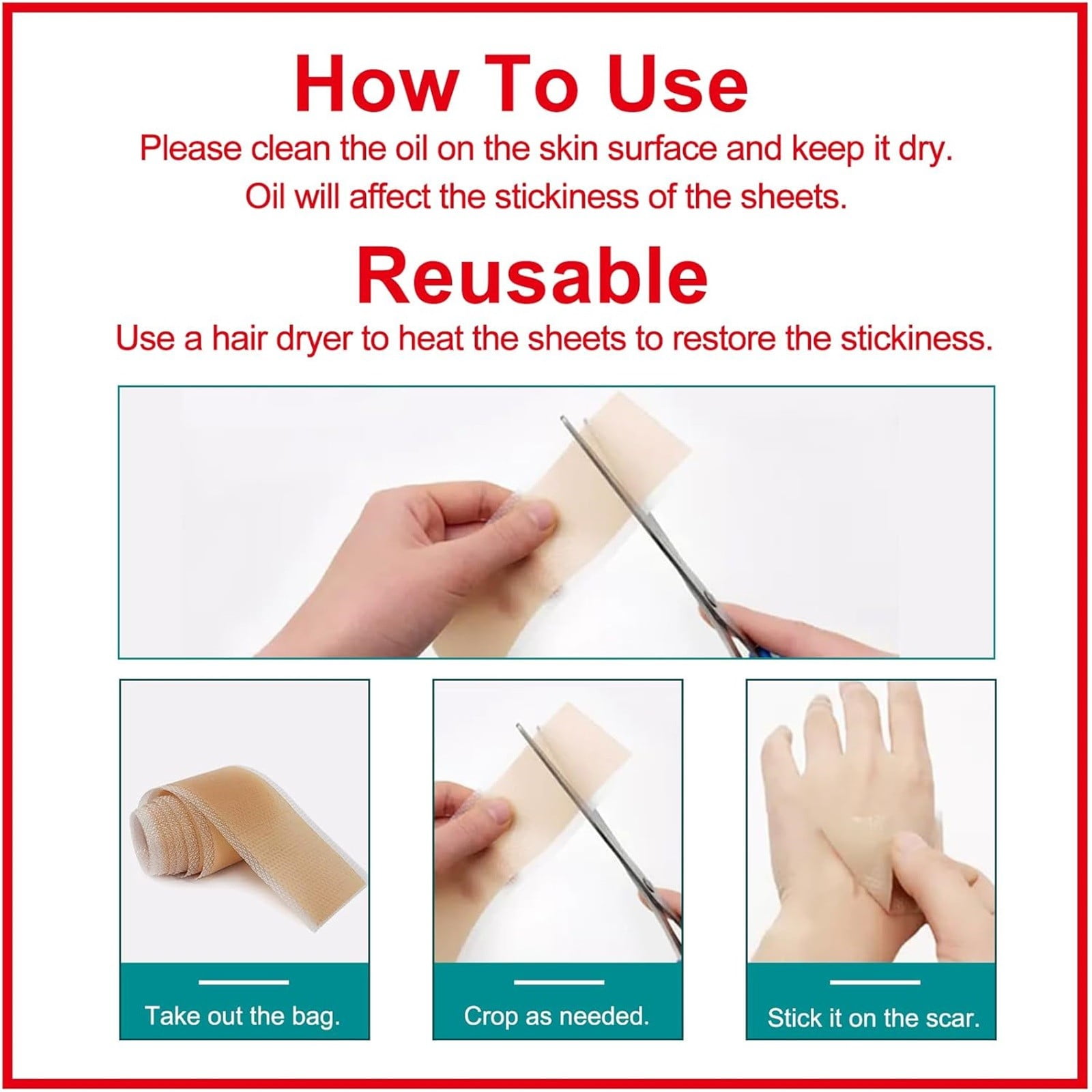 How To Use

Please clean the oil on the skin surface and keep it dry.
Oil will affect the stickiness of the sheets.

Reusable

Use a hair dryer to heat the sheets to restore the stickiness.

Take out the bag.

Crop as needed.

Stick it on the scar.