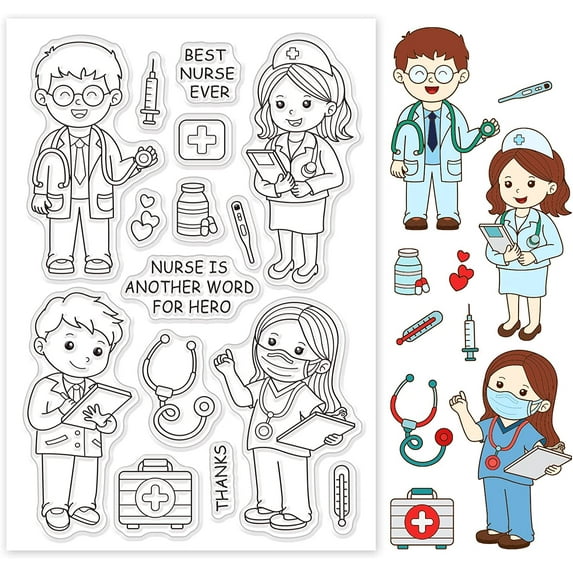 BEST NURSE EVER

NURSE IS ANOTHER WORD FOR HERO

THANKS