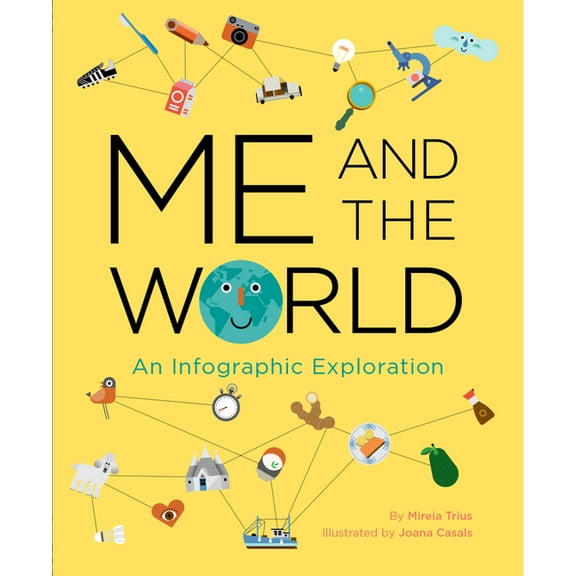 ME AND THE WORLD

An Infographic Exploration

By Mireia Trius
Illustrated by Joana Casals