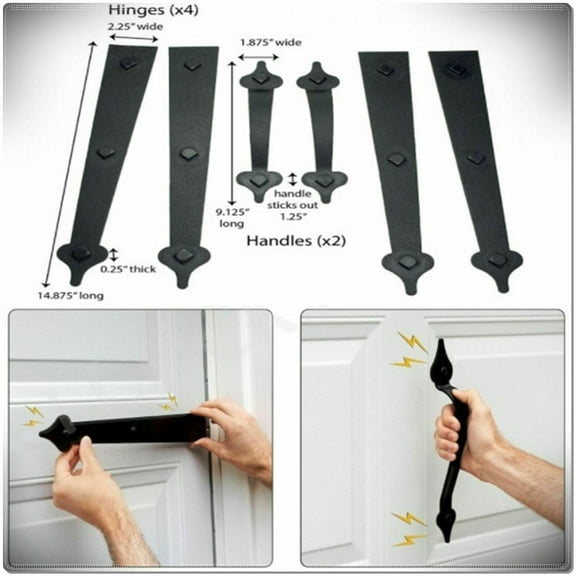 Hinges (x4)

2.25" wide

1.875" wide

handle sticks out 1.25"

9.125" long

Handles (x2)

0.25" thick

14.875" long