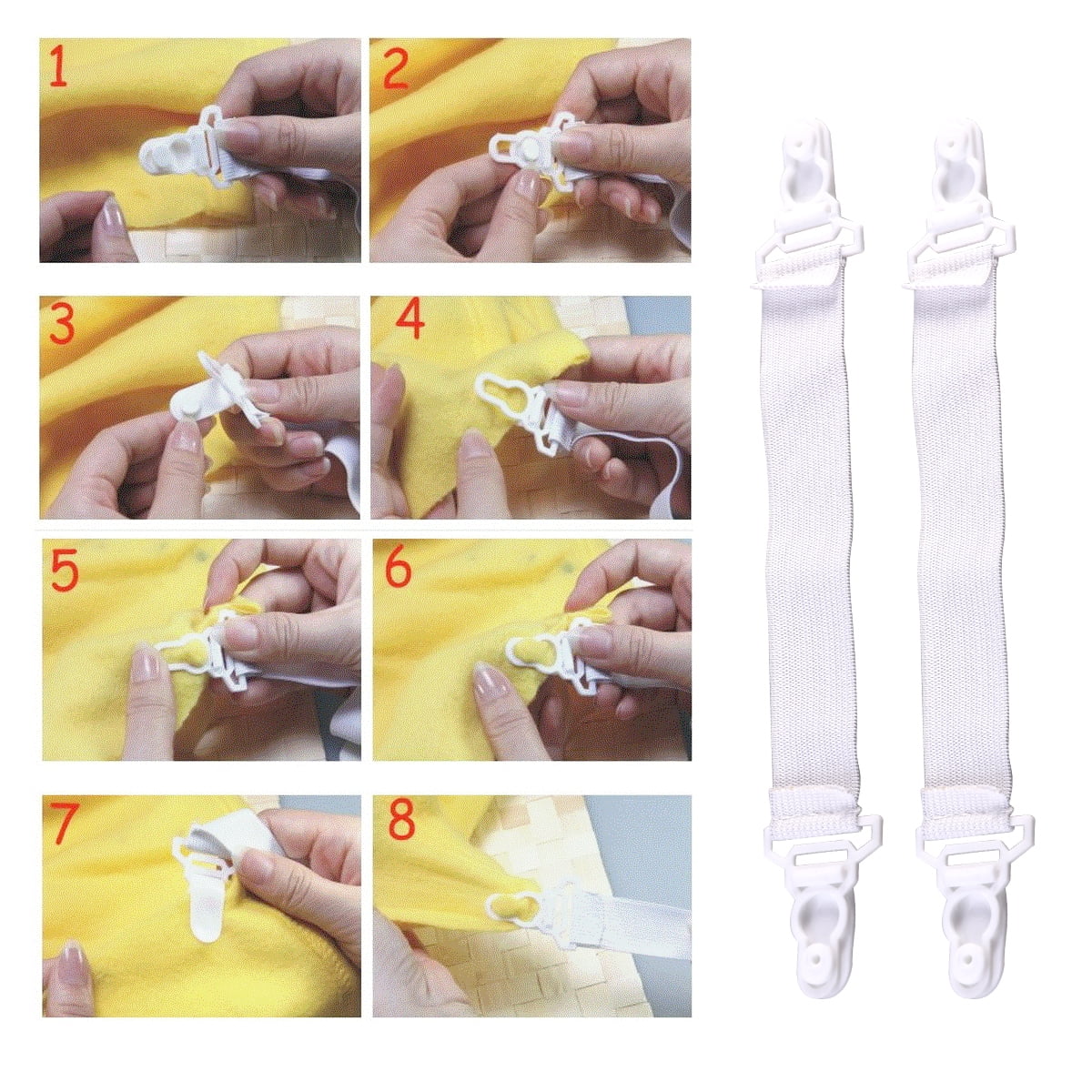 1
2
3
4
5
6
7
8