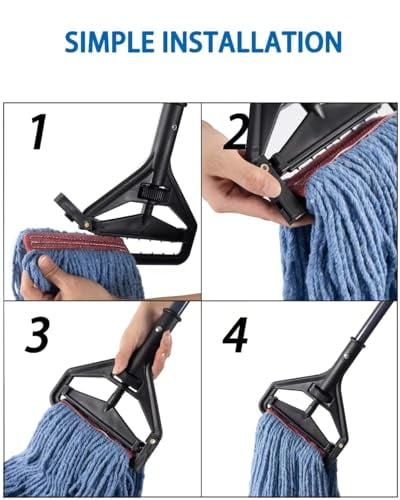 SIMPLE INSTALLATION

1

2

3

4