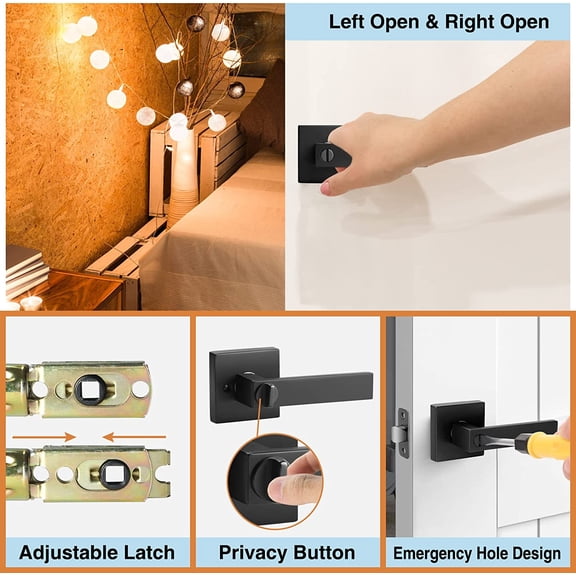 Left Open & Right Open

Adjustable Latch

Privacy Button

Emergency Hole Design