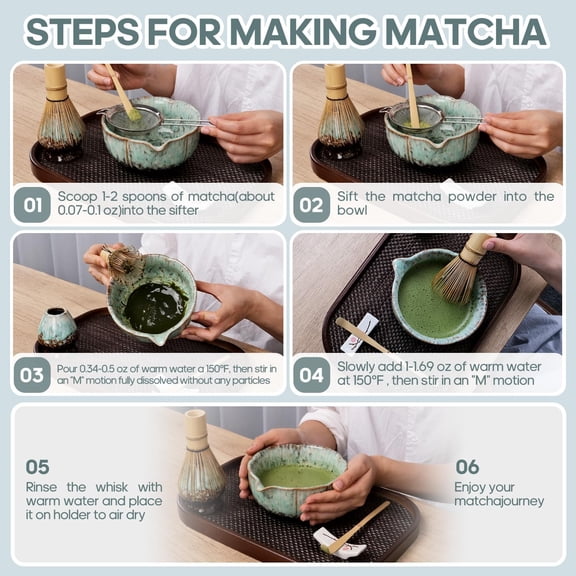 STEPS FOR MAKING MATCHA

01 Scoop 1-2 spoons of matcha(about 0.07-0.1 oz)into the sifter

02 Sift the matcha powder into the bowl

03 Pour 0.34-0.5 oz of warm water a 150°F, then stir in an "M" motion fully dissolved without any particles

04 Slowly add 1-1.69 oz of warm water at 150°F , then stir in an "M" motion

05
Rinse the whisk with warm water and place it on holder to air dry

06
Enjoy your matchajourney