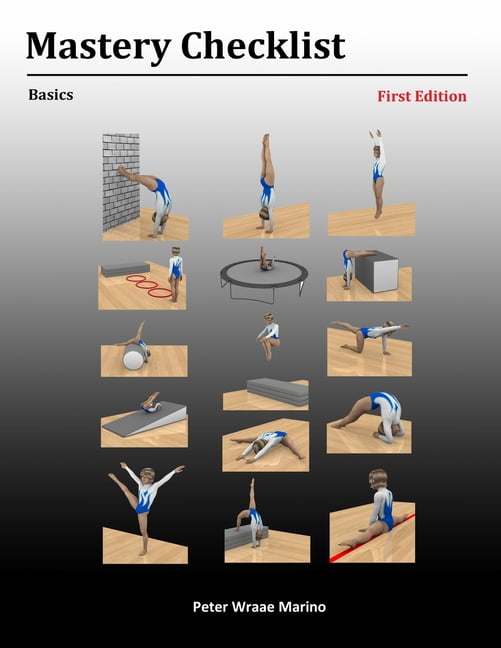 Mastery Checklist

Basics

First Edition

Peter Wraae Marino