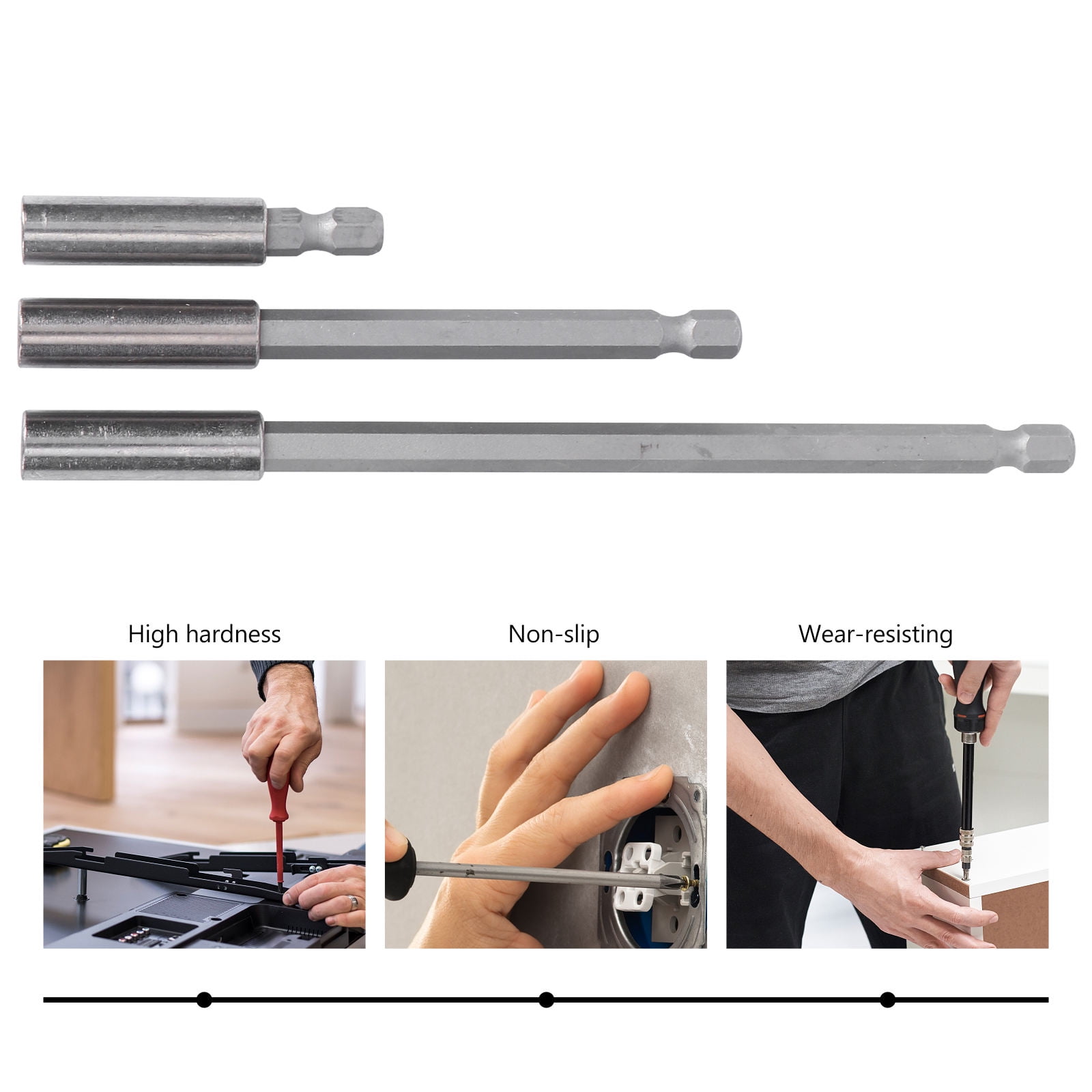 High hardness

Non-slip

Wear-resisting