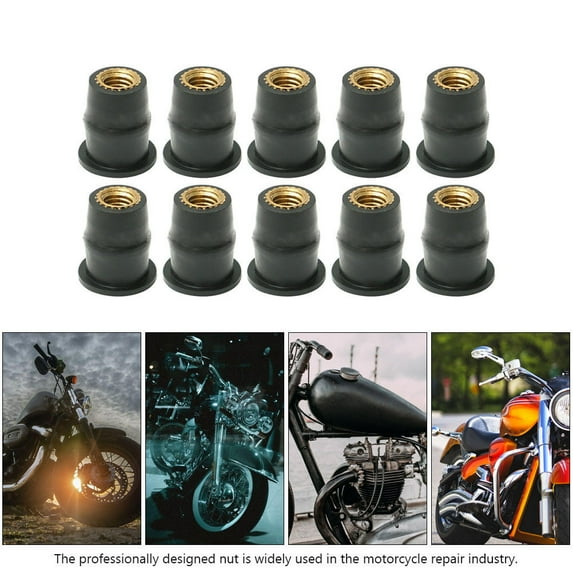 The professionally designed nut is widely used in the motorcycle repair industry.