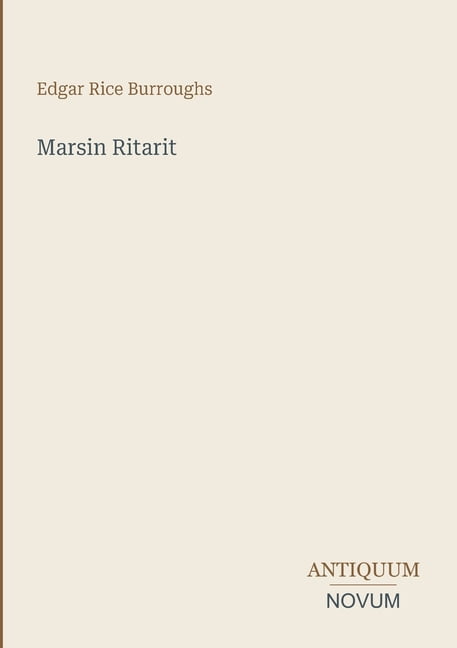 Edgar Rice Burroughs

Marsin Ritarit

ANTIQUUM
NOVUM