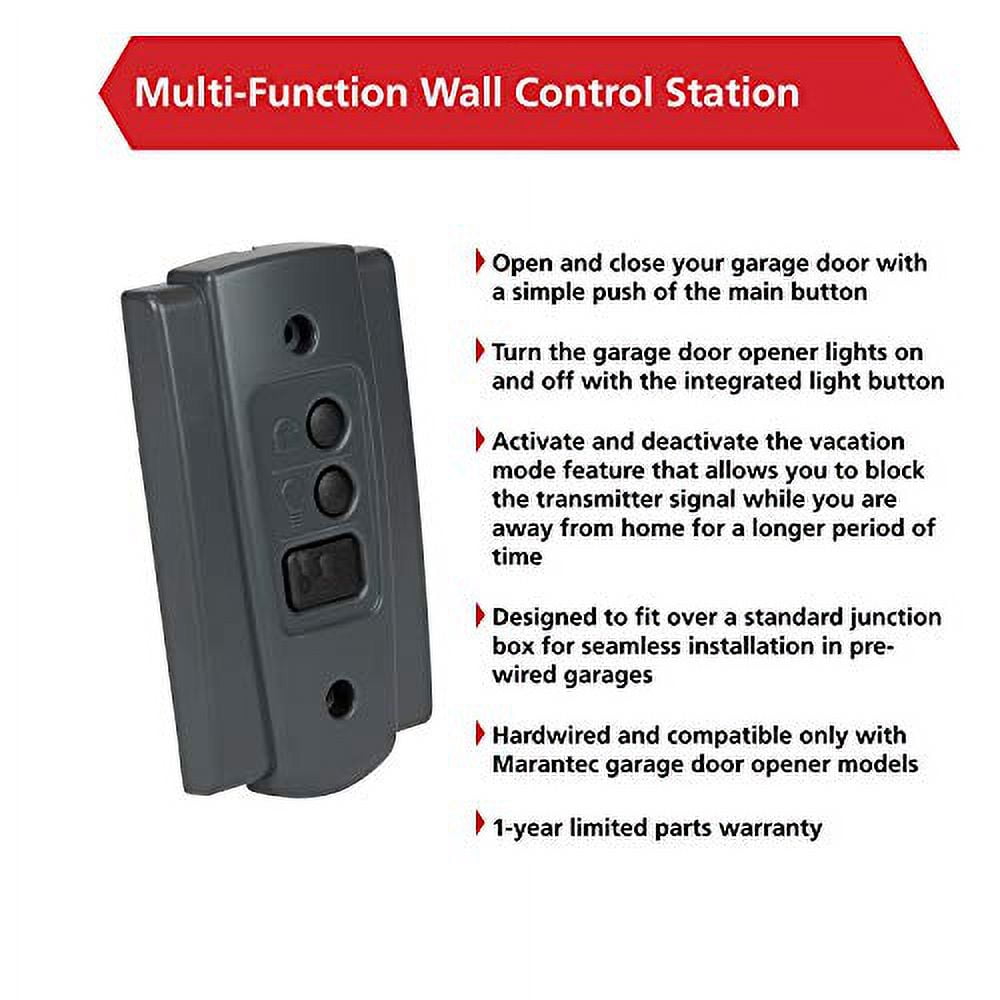 Multi-Function Wall Control Station

Open and close your garage door with a simple push of the main button

Turn the garage door opener lights on and off with the integrated light button

Activate and deactivate the vacation mode feature that allows you to block the transmitter signal while you are away from home for a longer period of time

Designed to fit over a standard junction box for seamless installation in pre-wired garages

Hardwired and compatible only with Marantec garage door opener models

1-year limited parts warranty