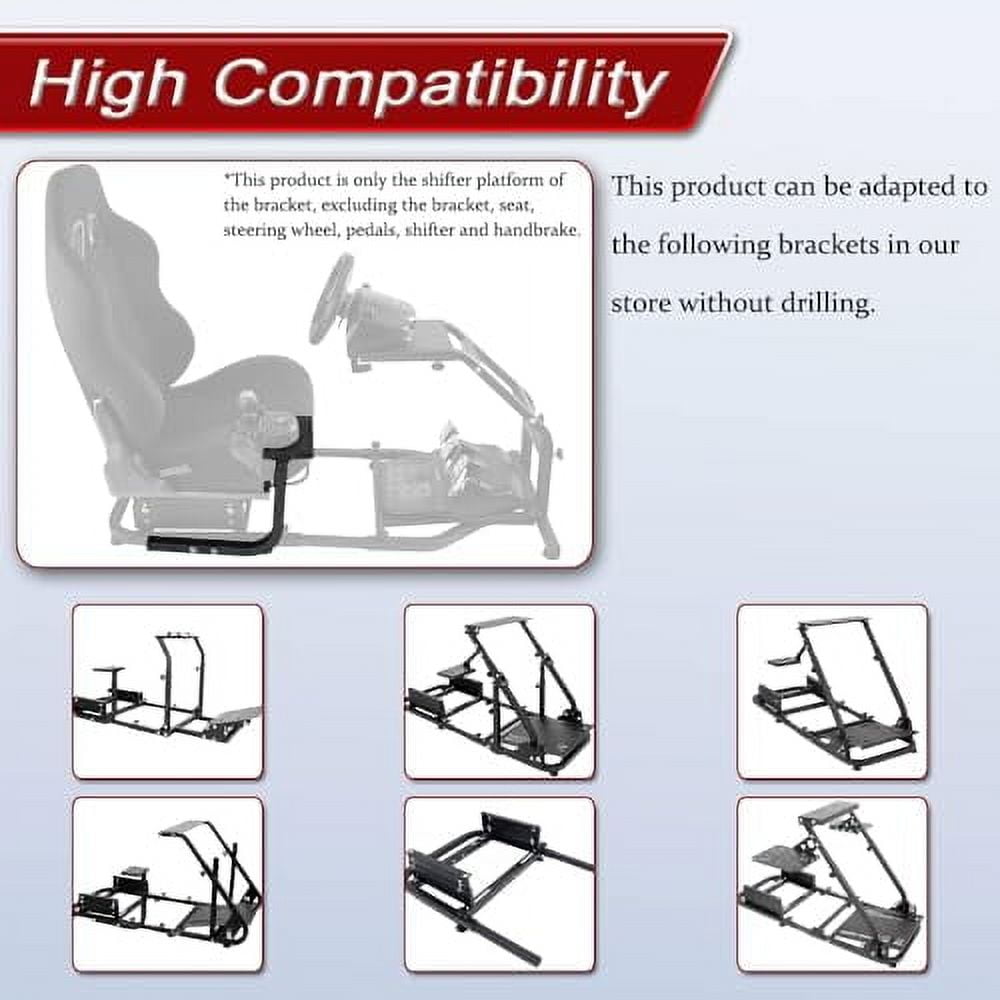 High Compatibility

*This product is only the shifter platform of the bracket, excluding the bracket, seat, steering wheel, pedals, shifter and handbrake.

This product can be adapted to the following brackets in our store without drilling.