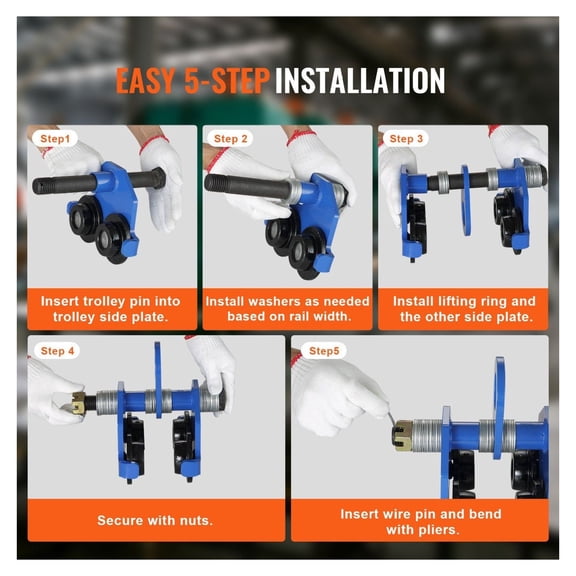 EASY 5-STEP INSTALLATION

Step1

Insert trolley pin into trolley side plate.

Step 2

Install washers as needed based on rail width.

Step 3

Install lifting ring and the other side plate.

Step 4

Secure with nuts.

Step5

Insert wire pin and bend with pliers.