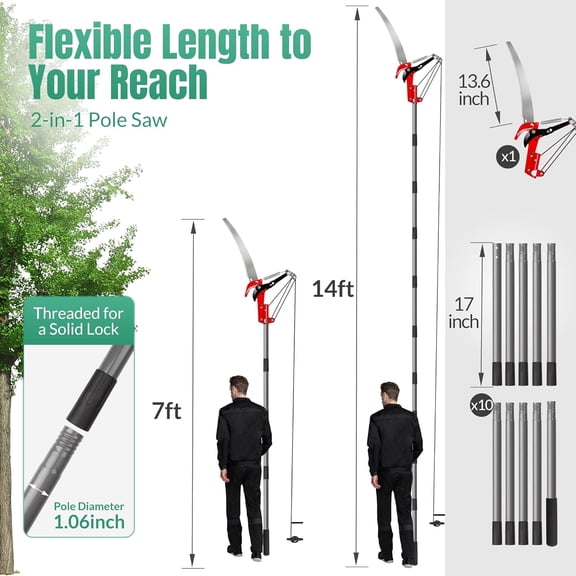 Flexible Length to Your Reach

2-in-1 Pole Saw

Threaded for a Solid Lock

Pole Diameter 1.06inch

7ft

14ft

13.6 inch

x1

17 inch

x10