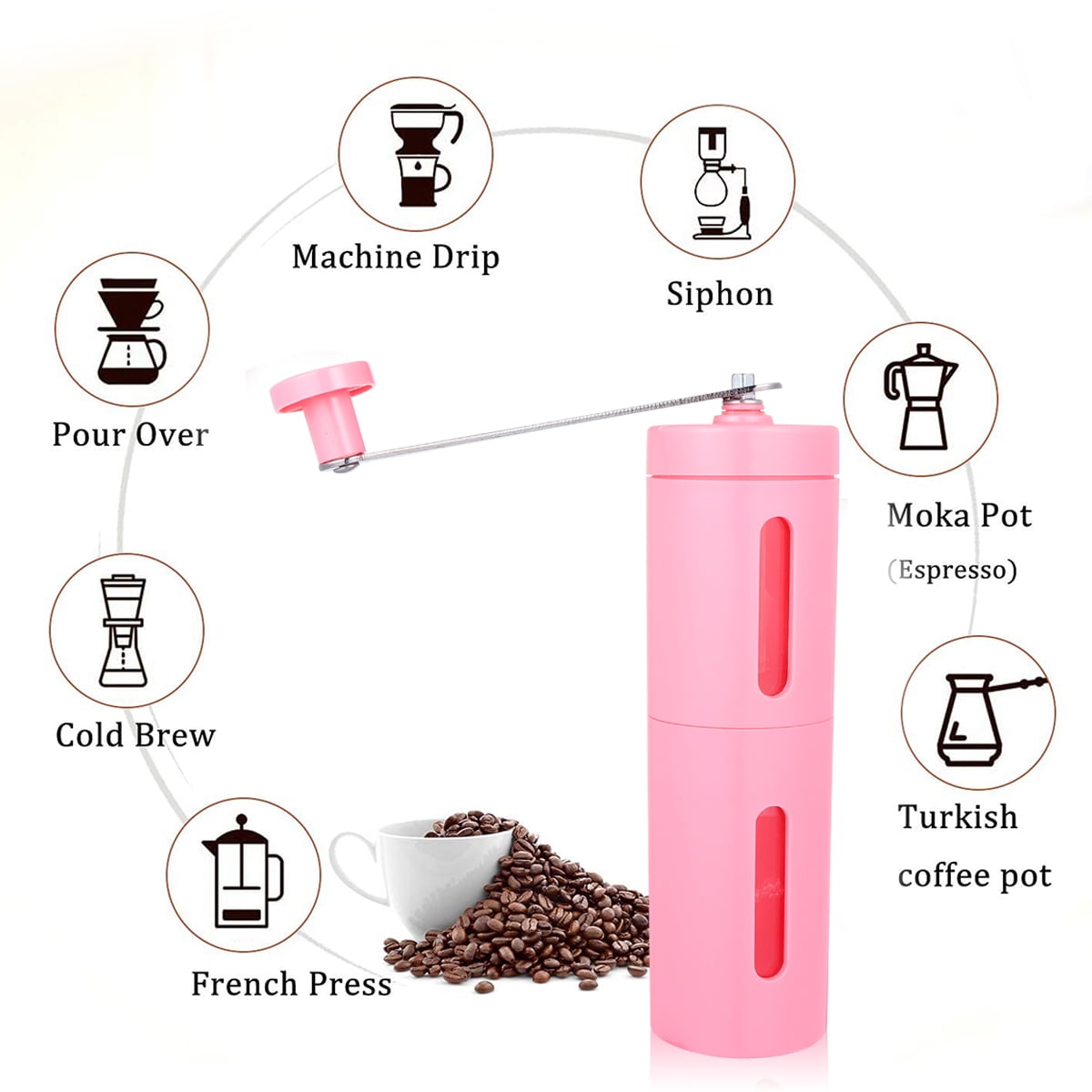 Machine Drip

Siphon

Pour Over

Moka Pot

(Espresso)

Cold Brew

Turkish coffee pot

French Press