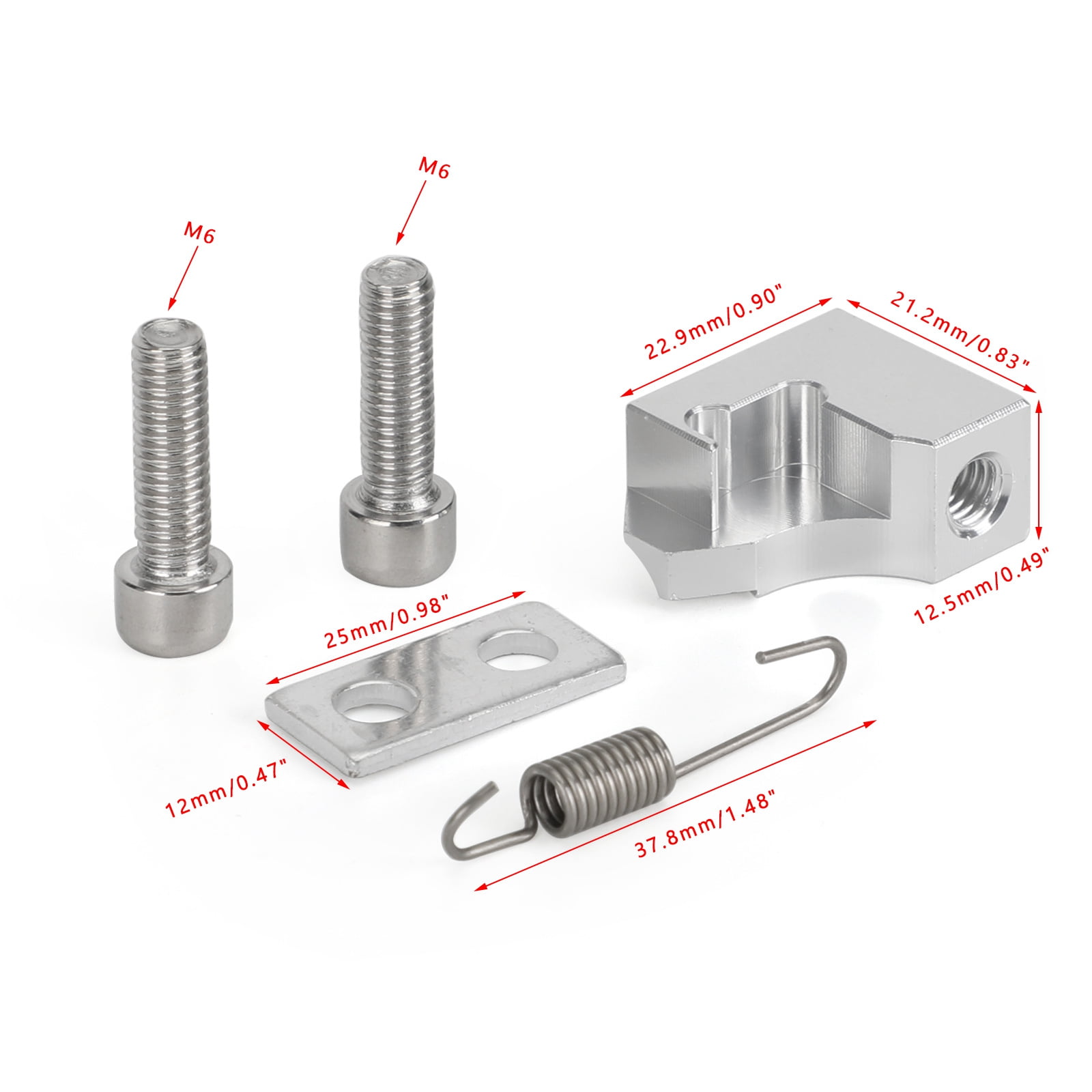 M6

M6

22.9mm/0.90"

21.2mm/0.83"

12.5mm/0.49"

25mm/0.98"

12mm/0.47"

37.8mm/1.48"