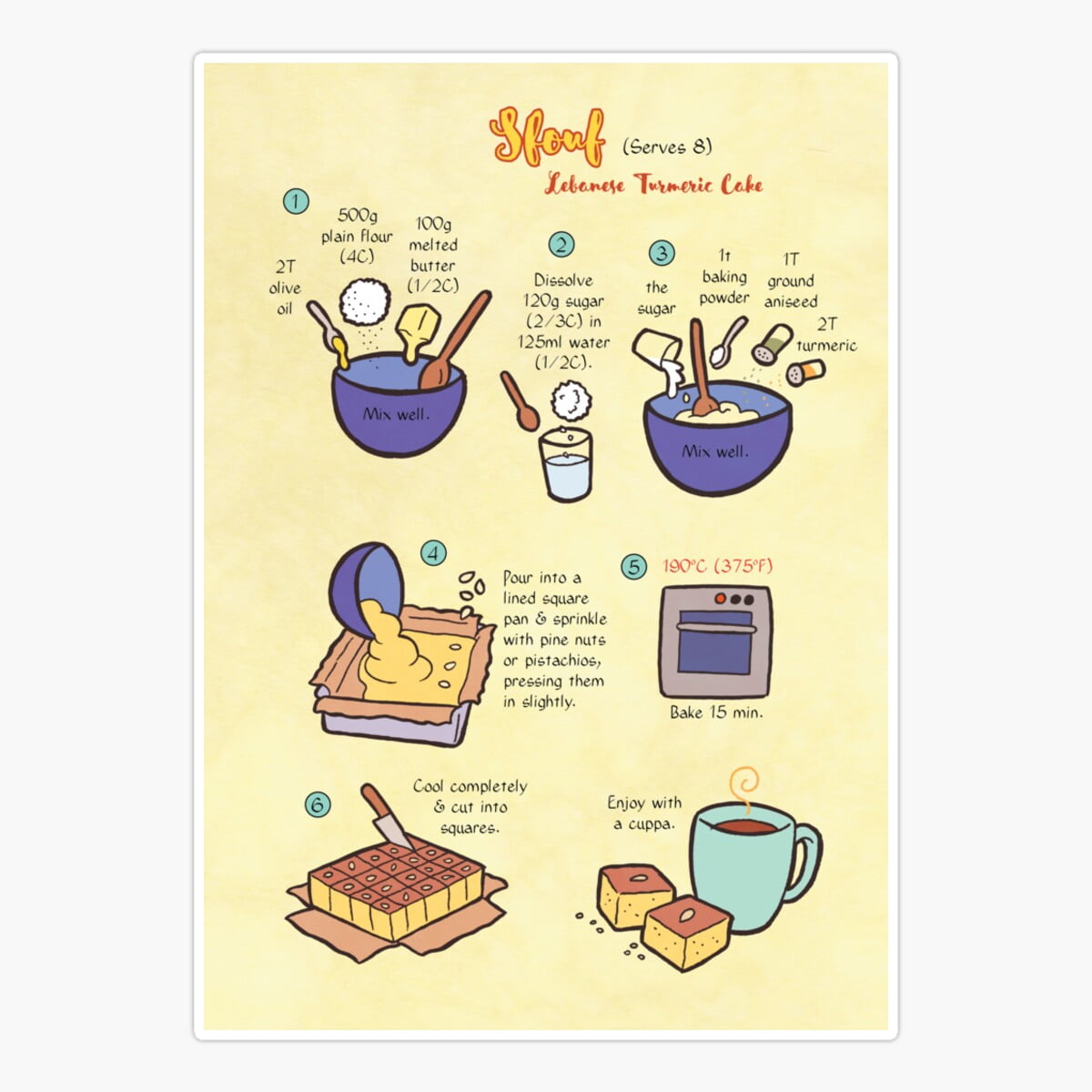 Sfouf (Serves 8)

Lebanese Turmeric Cake

1

2T olive oil

500g plain flour (4C)

100g melted butter (1/2C)

Mix well.

2

Dissolve 120g sugar (2/3C) in 125ml water (1/2C).

3

the sugar

1t baking powder

1T ground aniseed

2T turmeric

Mix well.

4

Pour into a lined square pan & sprinkle with pine nuts or pistachios, pressing them in slightly.

5

190°C (375°F)

Bake 15 min.

6

Cool completely & cut into squares.

Enjoy with a cuppa.