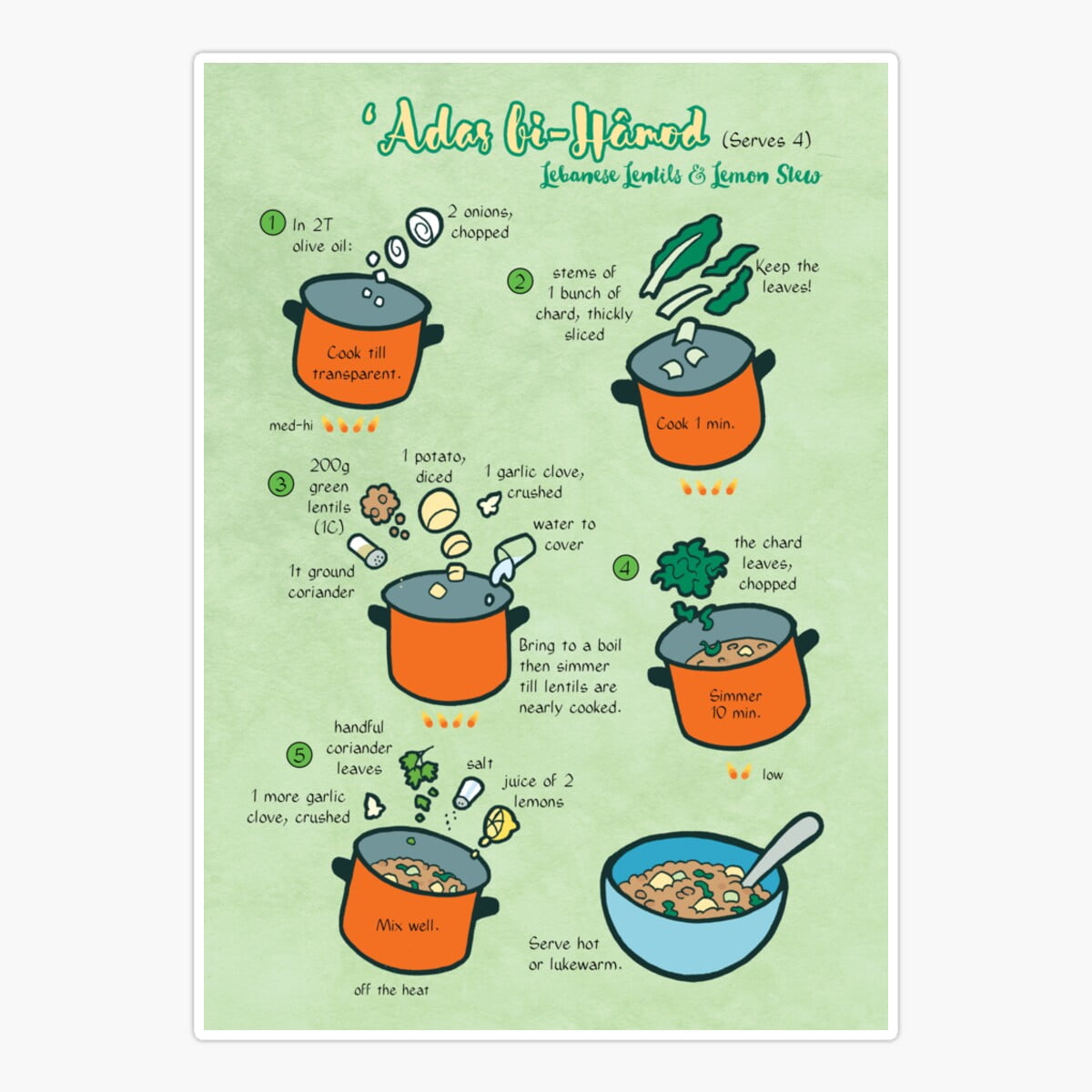 'Adas bi-Hâmod (Serves 4)
Lebanese Lentils & Lemon Stew

1 In 2T olive oil:

2 onions, chopped

Cook till transparent.

med-hi

2 stems of 1 bunch of chard, thickly sliced

Keep the leaves!

Cook 1 min.

3 200g green lentils (1C)

1 potato, diced

1 garlic clove, crushed

water to cover

1t ground coriander

Bring to a boil then simmer till lentils are nearly cooked.

4 the chard leaves, chopped

Simmer 10 min.

low

5 handful coriander leaves

salt

juice of 2 lemons

1 more garlic clove, crushed

Mix well.

off the heat

Serve hot or lukewarm.