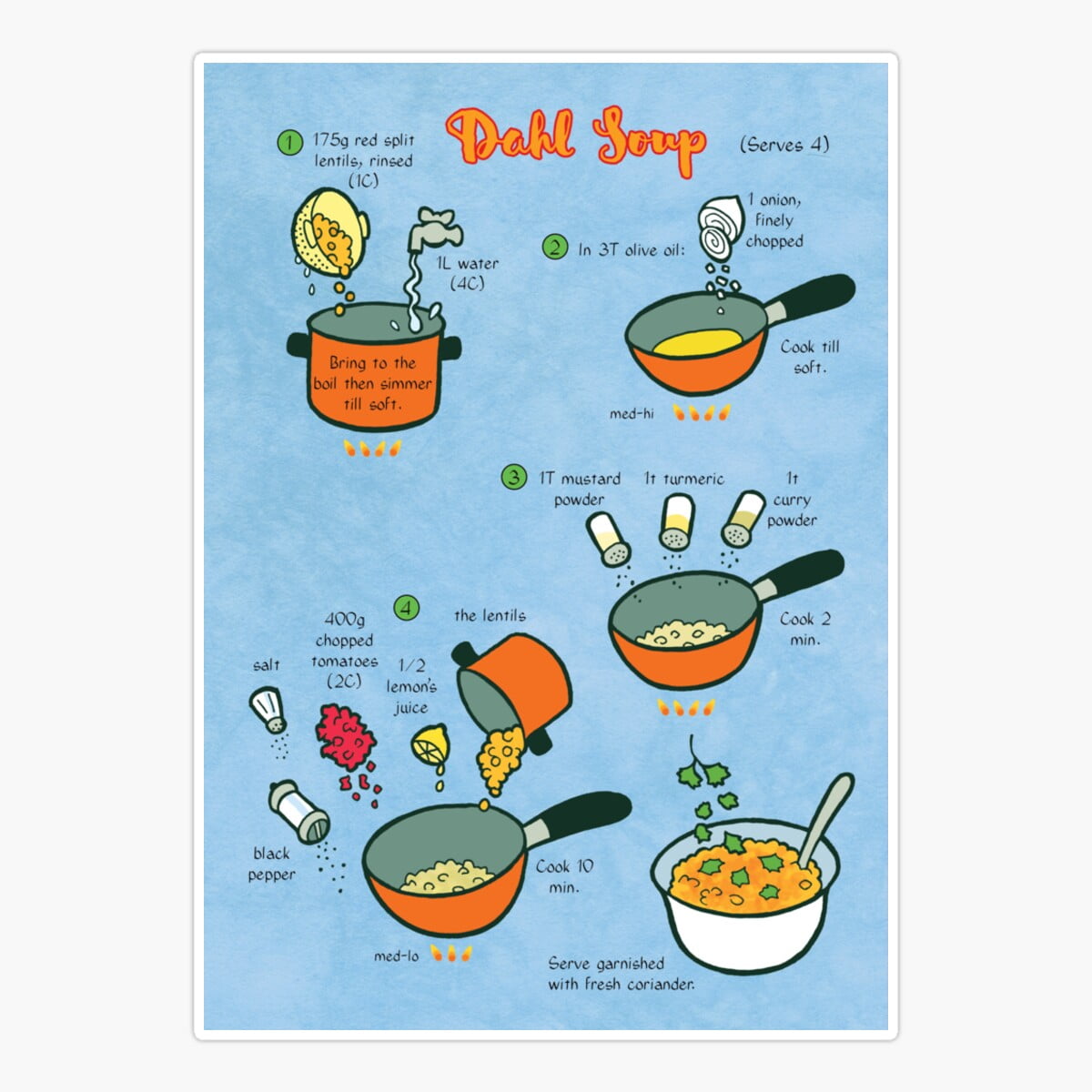 Dahl Soup

(Serves 4)

1 175g red split lentils, rinsed (1C)

1L water (4C)

Bring to the boil then simmer till soft.

2 In 3T olive oil:

1 onion, finely chopped

Cook till soft.

med-hi

3 1T mustard powder

1t turmeric

1t curry powder

Cook 2 min.

4 the lentils

400g chopped tomatoes (2C)

1/2 lemon's juice

salt

black pepper

Cook 10 min.

med-lo

Serve garnished with fresh coriander.