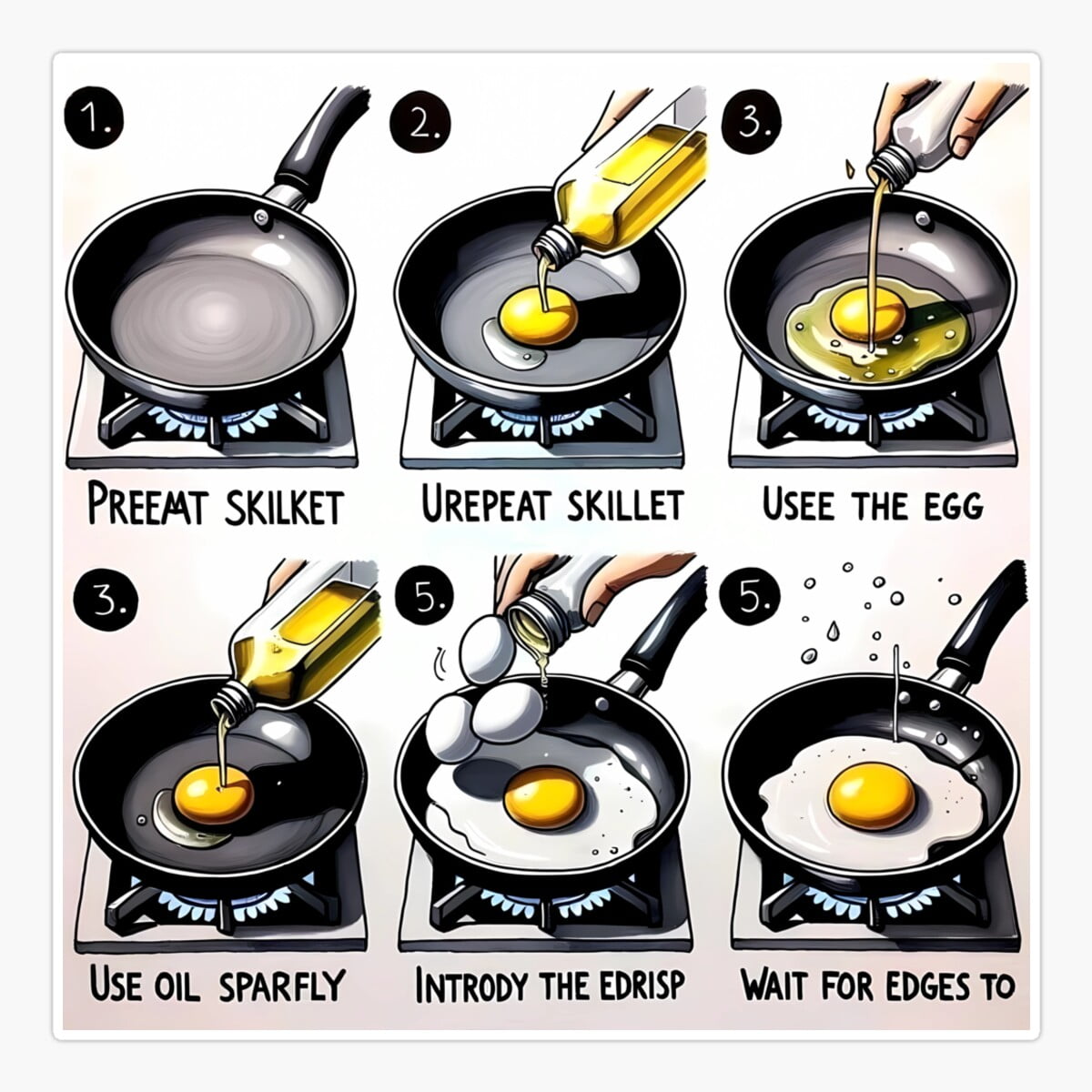 1.

PREEAT SKILKET

2.

UREPEAT SKILLET

3.

USEE THE EGG

3.

USE OIL SPARFLY

5.

INTRODY THE EDRISP

5.

WAIT FOR EDGES TO