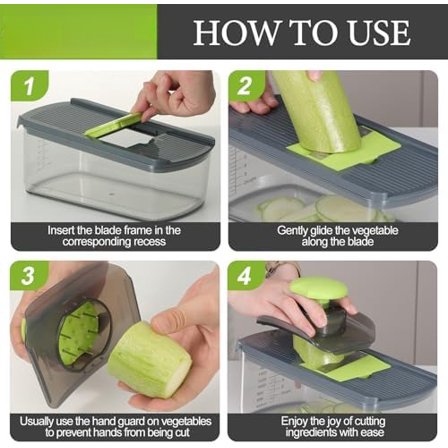 HOW TO USE

1

Insert the blade frame in the corresponding recess

2

Gently glide the vegetable along the blade

3

Usually use the hand guard on vegetables to prevent hands from being cut

4

Enjoy the joy of cutting ingredients with ease