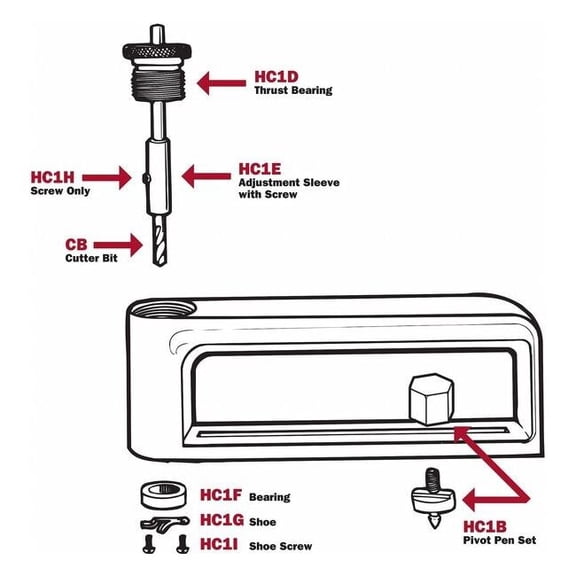 HC1D
Thrust Bearing

HC1H
Screw Only

HC1E
Adjustment Sleeve with Screw

CB
Cutter Bit

HC1F Bearing
HC1G Shoe
HC1I Shoe Screw

HC1B
Pivot Pen Set