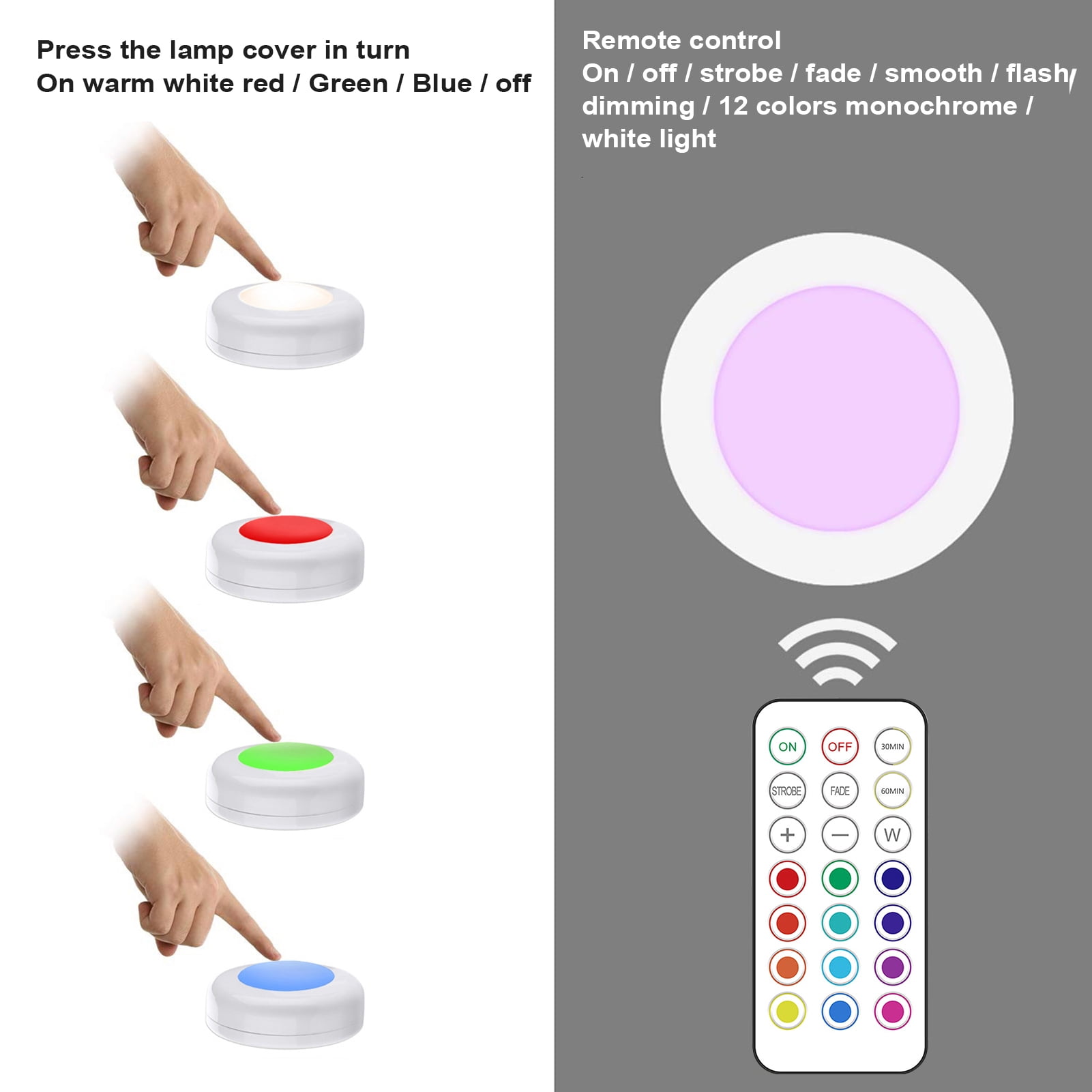 Press the lamp cover in turn
On warm white red / Green / Blue / off

Remote control
On / off / strobe / fade / smooth / flash/ dimming / 12 colors monochrome / white light

ON OFF 30MIN
STROBE FADE 60MIN
+ — W