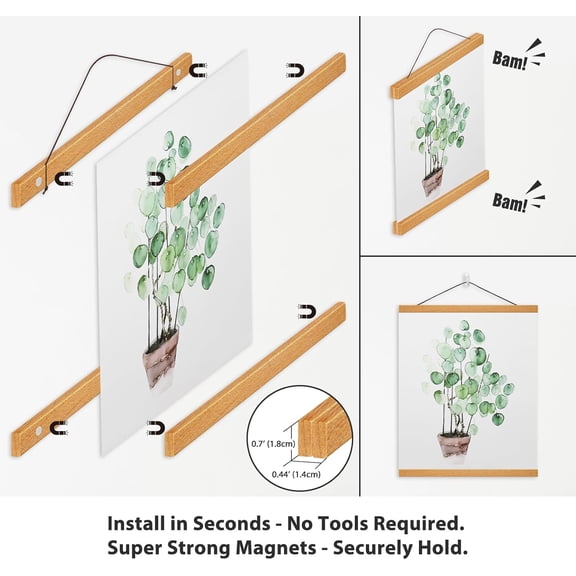 Bam!

Bam!

0.7' (1.8cm)

0.44' (1.4cm)

Install in Seconds - No Tools Required.
Super Strong Magnets - Securely Hold.