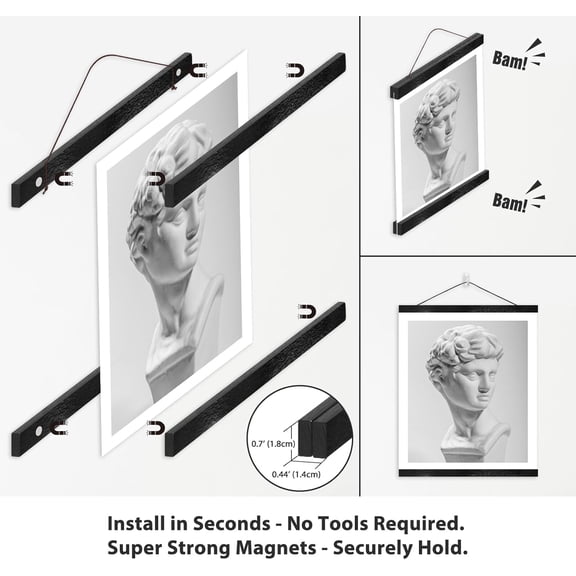 Bam!

Bam!

0.7' (1.8cm)

0.44' (1.4cm)

Install in Seconds - No Tools Required.
Super Strong Magnets - Securely Hold.