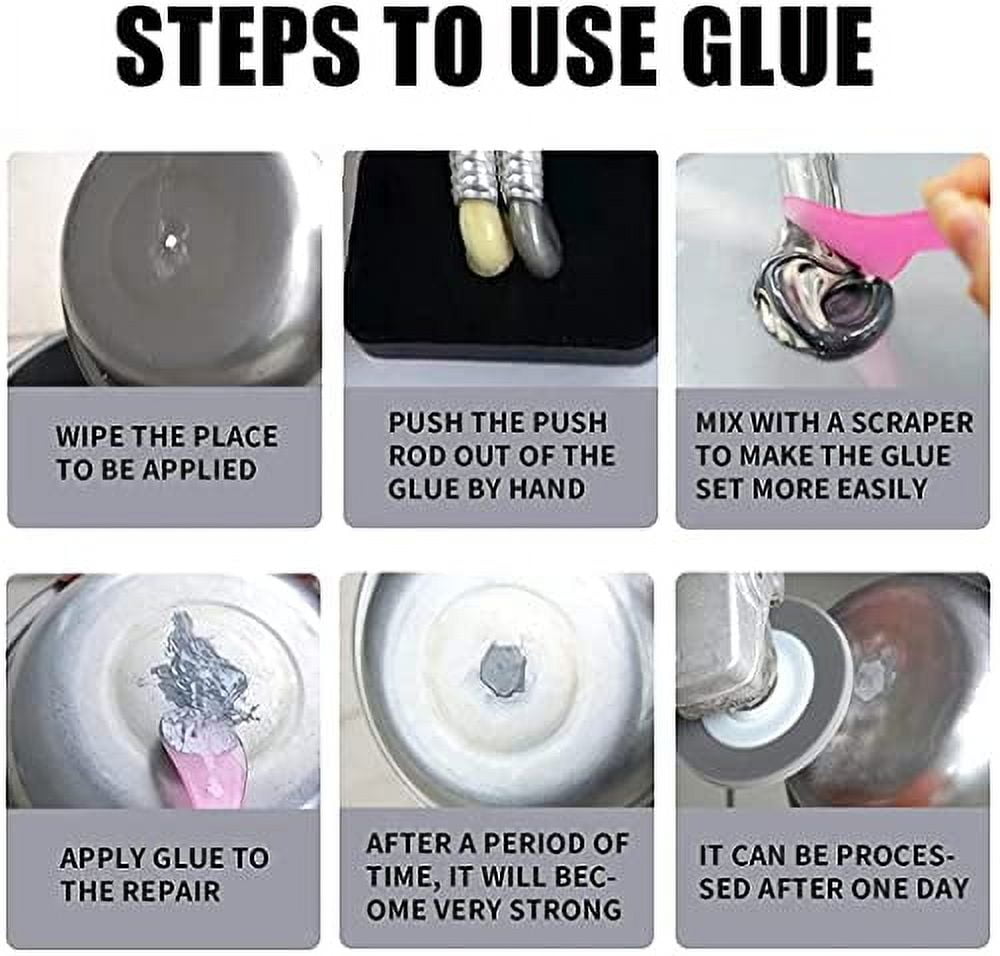 STEPS TO USE GLUE

WIPE THE PLACE TO BE APPLIED

PUSH THE PUSH ROD OUT OF THE GLUE BY HAND

MIX WITH A SCRAPER TO MAKE THE GLUE SET MORE EASILY

APPLY GLUE TO THE REPAIR

AFTER A PERIOD OF TIME, IT WILL BECOME VERY STRONG

IT CAN BE PROCESSED AFTER ONE DAY