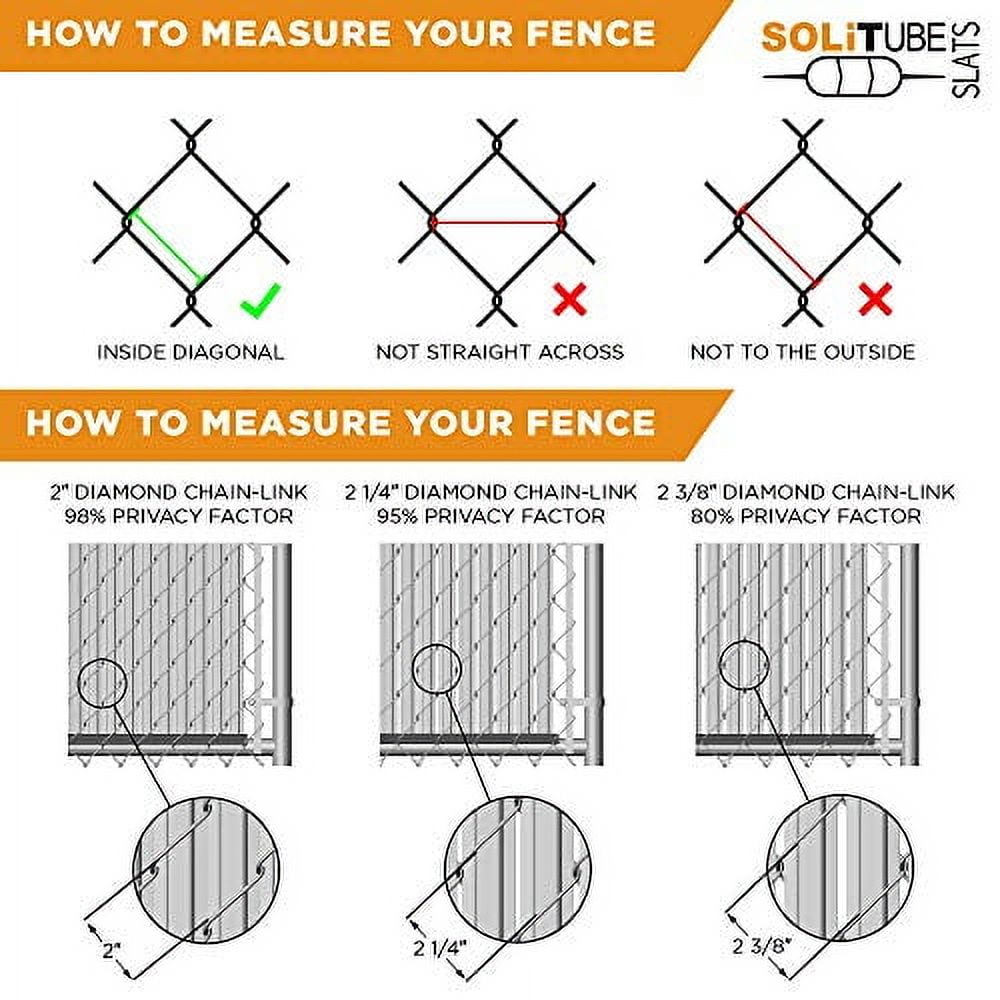 HOW TO MEASURE YOUR FENCE

SOLiTUBE SLATS

INSIDE DIAGONAL

NOT STRAIGHT ACROSS

NOT TO THE OUTSIDE

HOW TO MEASURE YOUR FENCE

2" DIAMOND CHAIN-LINK
98% PRIVACY FACTOR

2 1/4" DIAMOND CHAIN-LINK
95% PRIVACY FACTOR

2 3/8" DIAMOND CHAIN-LINK
80% PRIVACY FACTOR

2"

2 1/4"

2 3/8"