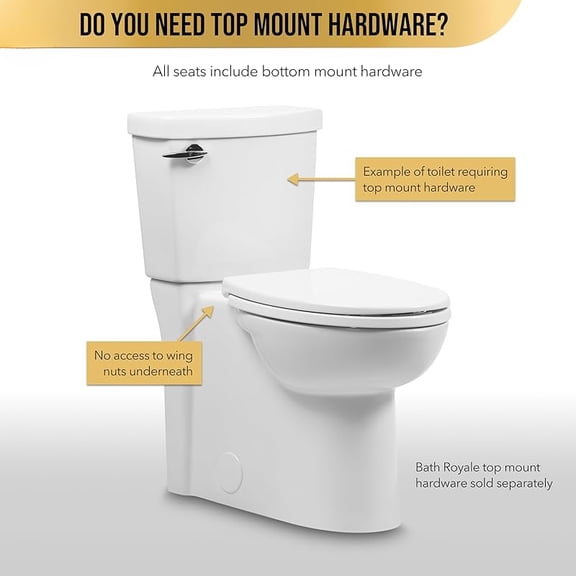 DO YOU NEED TOP MOUNT HARDWARE?

All seats include bottom mount hardware

Example of toilet requiring top mount hardware

No access to wing nuts underneath

Bath Royale top mount hardware sold separately