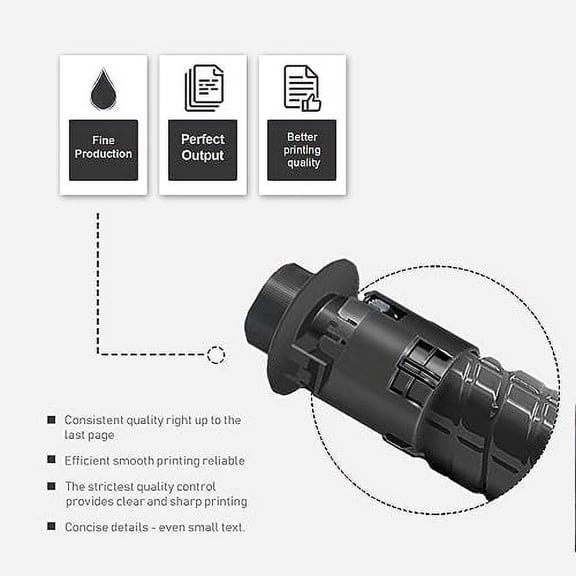 Fine Production

Perfect Output

Better printing quality

■ Consistent quality right up to the last page

■ Efficient smooth printing reliable

■ The strictest quality control provides clear and sharp printing

■ Concise details - even small text.