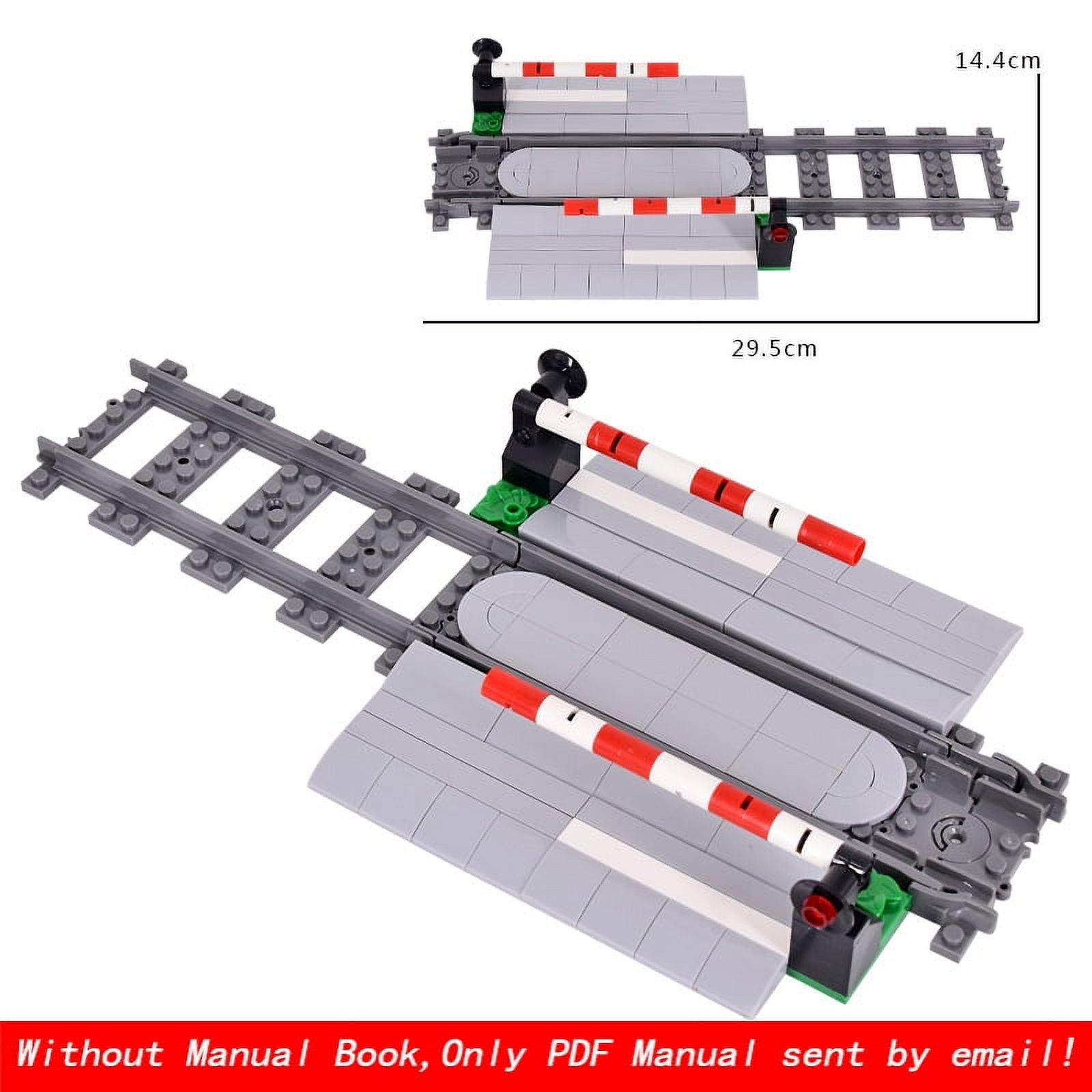 14.4cm

29.5cm

Without Manual Book,Only PDF Manual sent by email!