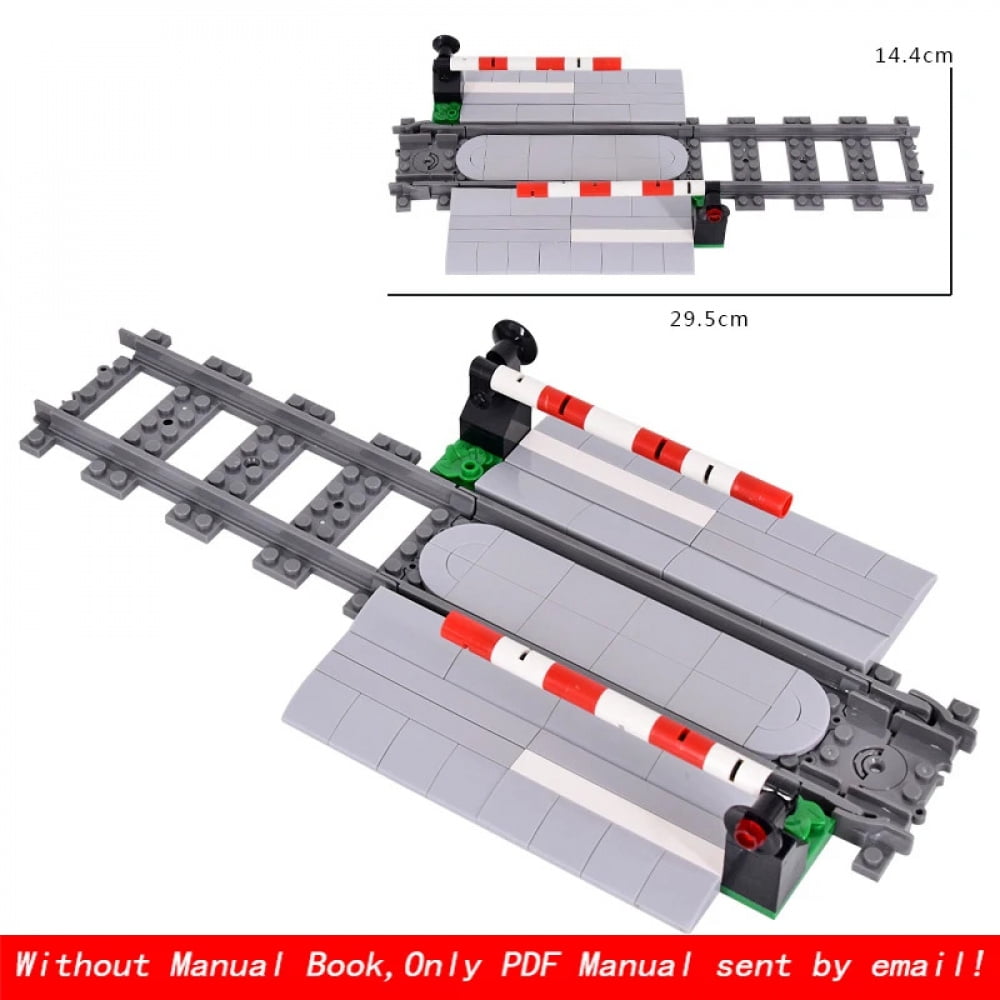 14.4cm

29.5cm

Without Manual Book,Only PDF Manual sent by email!