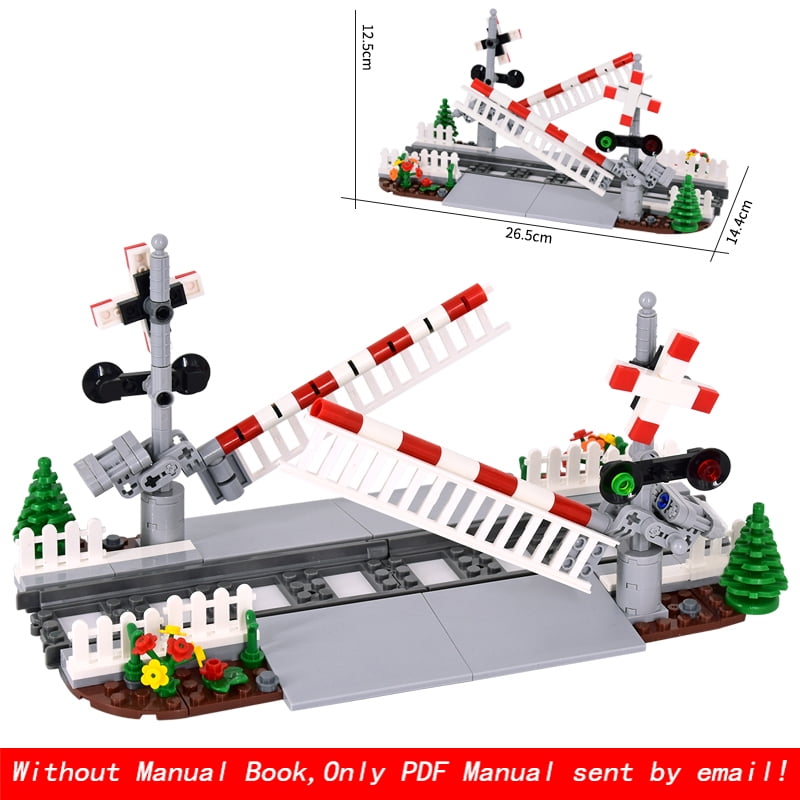 12.5cm

26.5cm

14.4cm

Without Manual Book,Only PDF Manual sent by email!